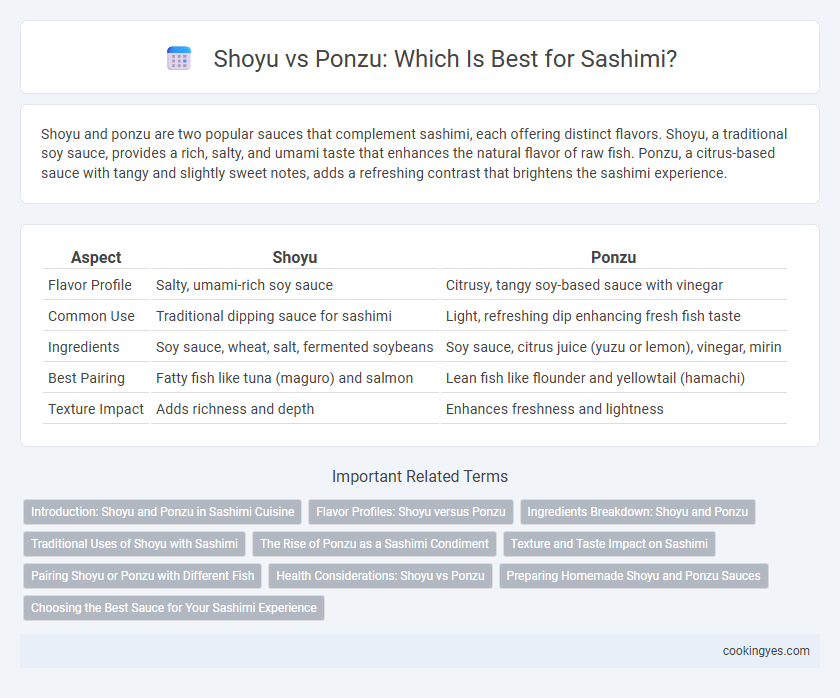 Shoyu vs Ponzu: Which Is Best for Sashimi?

Shoyu and ponzu are two popular sauces that complement sashimi, each offering distinct flavors. Shoyu, a traditional soy sauce, provides a rich, salty, and umami taste that enhances the natural flavor of raw fish. Ponzu, a citrus-based sauce with tangy and slightly sweet notes, adds a refreshing contrast that brightens the sashimi experience.

| Aspect | Shoyu | Ponzu |
|---|---|---|
| Flavor Profile | Salty, umami-rich soy sauce | Citrusy, tangy soy-based sauce with vinegar |
| Common Use | Traditional dipping sauce for sashimi | Light, refreshing dip enhancing fresh fish taste |
| Ingredients | Soy sauce, wheat, salt, fermented soybeans | Soy sauce, citrus juice (yuzu or lemon), vinegar, mirin |
| Best Pairing | Fatty fish like tuna (maguro) and salmon | Lean fish like flounder and yellowtail (hamachi) |
| Texture Impact | Adds richness and depth | Enhances freshness and lightness |

Important Related Terms

Introduction: Shoyu and Ponzu in Sashimi Cuisine
Flavor Profiles: Shoyu versus Ponzu
Ingredients Breakdown: Shoyu and Ponzu
Traditional Uses of Shoyu with Sashimi
The Rise of Ponzu as a Sashimi Condiment
Texture and Taste Impact on Sashimi
Pairing Shoyu or Ponzu with Different Fish
Health Considerations: Shoyu vs Ponzu
Preparing Homemade Shoyu and Ponzu Sauces
Choosing the Best Sauce for Your Sashimi Experience

cookingyes.com