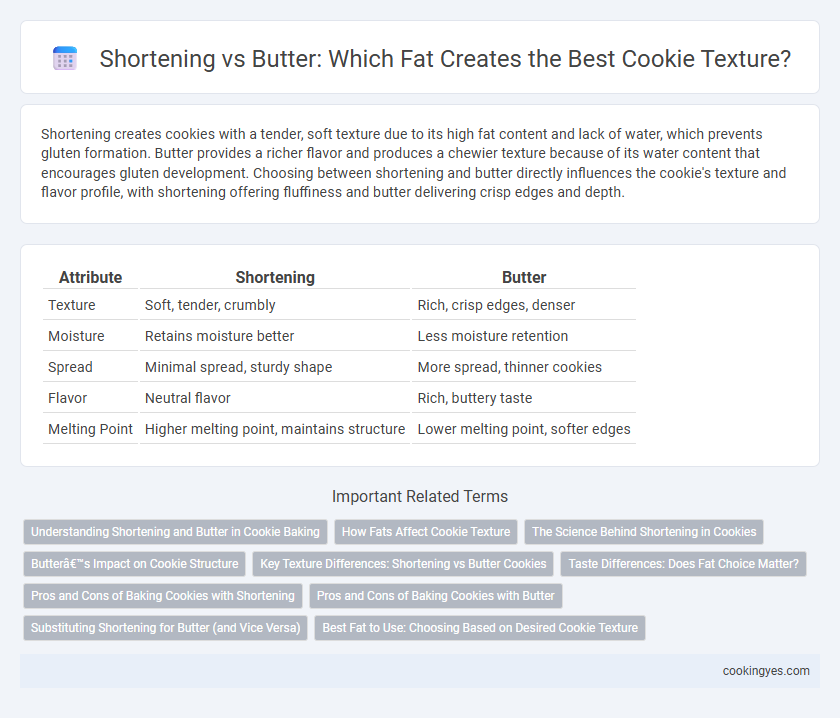 Shortening vs Butter: Which Fat Creates the Best Cookie Texture?

Shortening creates cookies with a tender, soft texture due to its high fat content and lack of water, which prevents gluten formation. Butter provides a richer flavor and produces a chewier texture because of its water content that encourages gluten development. Choosing between shortening and butter directly influences the cookie's texture and flavor profile, with shortening offering fluffiness and butter delivering crisp edges and depth.

| Attribute | Shortening | Butter |
|---|---|---|
| Texture | Soft, tender, crumbly | Rich, crisp edges, denser |
| Moisture | Retains moisture better | Less moisture retention |
| Spread | Minimal spread, sturdy shape | More spread, thinner cookies |
| Flavor | Neutral flavor | Rich, buttery taste |
| Melting Point | Higher melting point, maintains structure | Lower melting point, softer edges |

Important Related Terms

Understanding Shortening and Butter in Cookie Baking
How Fats Affect Cookie Texture
The Science Behind Shortening in Cookies
Butterâ€™s Impact on Cookie Structure
Key Texture Differences: Shortening vs Butter Cookies
Taste Differences: Does Fat Choice Matter?
Pros and Cons of Baking Cookies with Shortening
Pros and Cons of Baking Cookies with Butter
Substituting Shortening for Butter (and Vice Versa)
Best Fat to Use: Choosing Based on Desired Cookie Texture

cookingyes.com