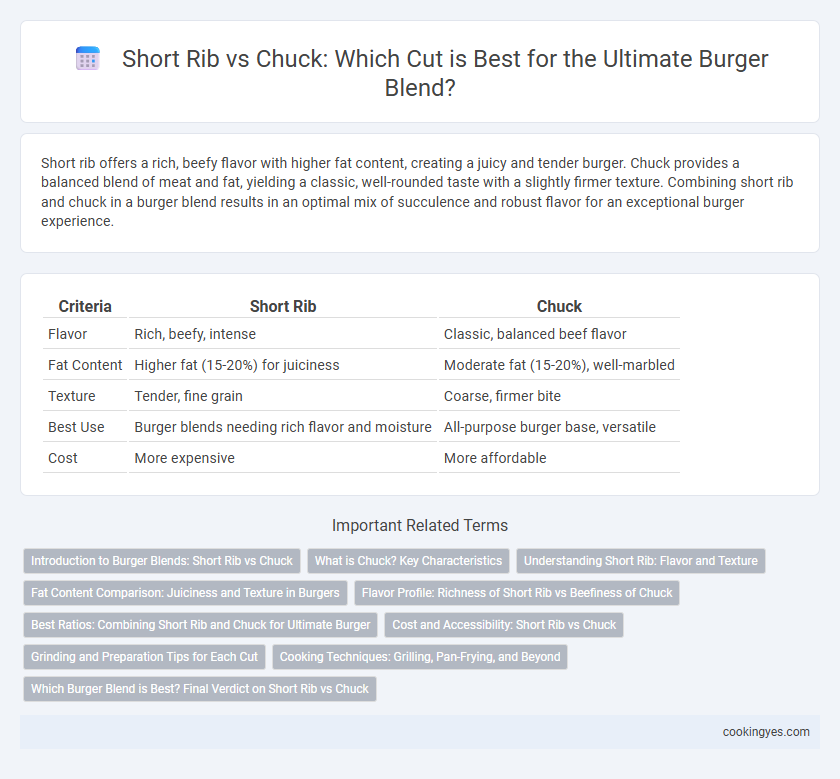 Short Rib vs Chuck: Which Cut is Best for the Ultimate Burger Blend?

Short rib offers a rich, beefy flavor with higher fat content, creating a juicy and tender burger. Chuck provides a balanced blend of meat and fat, yielding a classic, well-rounded taste with a slightly firmer texture. Combining short rib and chuck in a burger blend results in an optimal mix of succulence and robust flavor for an exceptional burger experience.

| Criteria | Short Rib | Chuck |
|---|---|---|
| Flavor | Rich, beefy, intense | Classic, balanced beef flavor |
| Fat Content | Higher fat (15-20%) for juiciness | Moderate fat (15-20%), well-marbled |
| Texture | Tender, fine grain | Coarse, firmer bite |
| Best Use | Burger blends needing rich flavor and moisture | All-purpose burger base, versatile |
| Cost | More expensive | More affordable |

Important Related Terms

Introduction to Burger Blends: Short Rib vs Chuck
What is Chuck? Key Characteristics
Understanding Short Rib: Flavor and Texture
Fat Content Comparison: Juiciness and Texture in Burgers
Flavor Profile: Richness of Short Rib vs Beefiness of Chuck
Best Ratios: Combining Short Rib and Chuck for Ultimate Burger
Cost and Accessibility: Short Rib vs Chuck
Grinding and Preparation Tips for Each Cut
Cooking Techniques: Grilling, Pan-Frying, and Beyond
Which Burger Blend is Best? Final Verdict on Short Rib vs Chuck

cookingyes.com