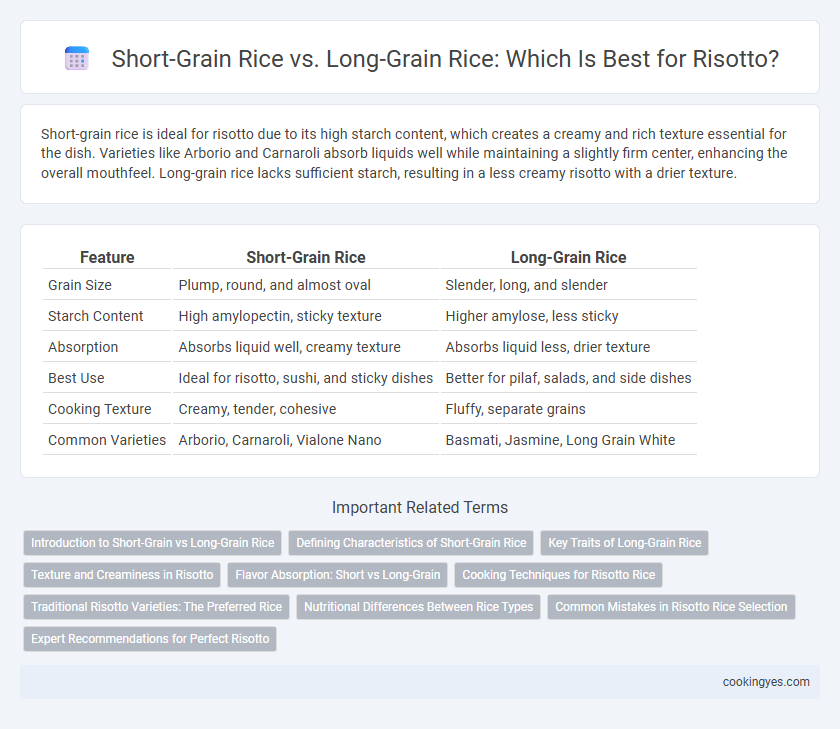 Short-Grain Rice vs. Long-Grain Rice: Which Is Best for Risotto?

Short-grain rice is ideal for risotto due to its high starch content, which creates a creamy and rich texture essential for the dish. Varieties like Arborio and Carnaroli absorb liquids well while maintaining a slightly firm center, enhancing the overall mouthfeel. Long-grain rice lacks sufficient starch, resulting in a less creamy risotto with a drier texture.

| Feature | Short-Grain Rice | Long-Grain Rice |
|---|---|---|
| Grain Size | Plump, round, and almost oval | Slender, long, and slender |
| Starch Content | High amylopectin, sticky texture | Higher amylose, less sticky |
| Absorption | Absorbs liquid well, creamy texture | Absorbs liquid less, drier texture |
| Best Use | Ideal for risotto, sushi, and sticky dishes | Better for pilaf, salads, and side dishes |
| Cooking Texture | Creamy, tender, cohesive | Fluffy, separate grains |
| Common Varieties | Arborio, Carnaroli, Vialone Nano | Basmati, Jasmine, Long Grain White |

Important Related Terms

Introduction to Short-Grain vs Long-Grain Rice
Defining Characteristics of Short-Grain Rice
Key Traits of Long-Grain Rice
Texture and Creaminess in Risotto
Flavor Absorption: Short vs Long-Grain
Cooking Techniques for Risotto Rice
Traditional Risotto Varieties: The Preferred Rice
Nutritional Differences Between Rice Types
Common Mistakes in Risotto Rice Selection
Expert Recommendations for Perfect Risotto

cookingyes.com