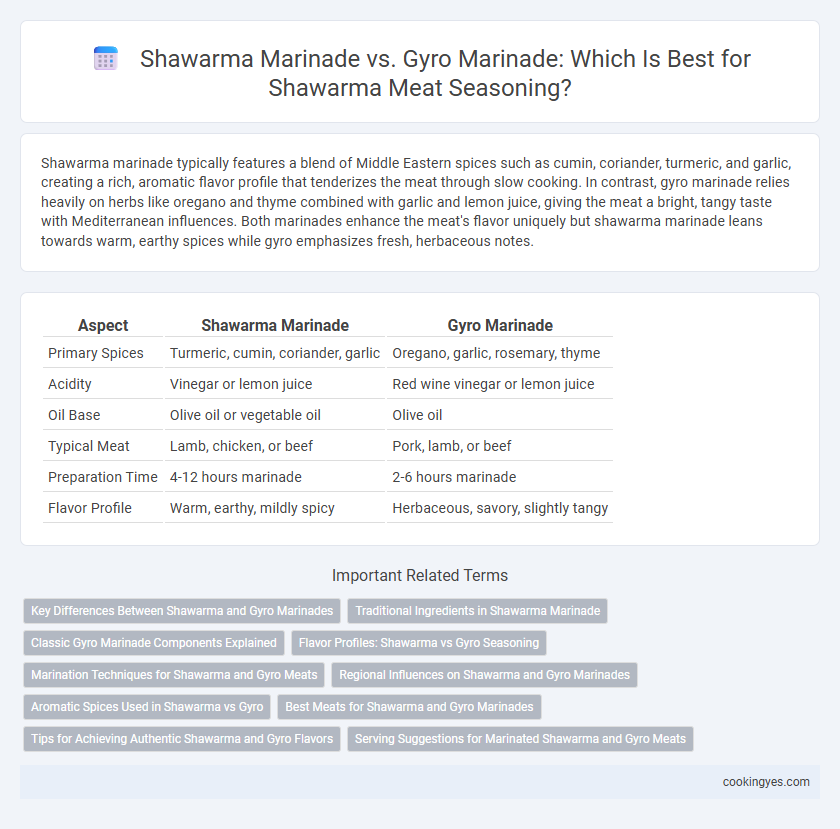 Shawarma Marinade vs. Gyro Marinade: Which Is Best for Shawarma Meat Seasoning?

Shawarma marinade typically features a blend of Middle Eastern spices such as cumin, coriander, turmeric, and garlic, creating a rich, aromatic flavor profile that tenderizes the meat through slow cooking. In contrast, gyro marinade relies heavily on herbs like oregano and thyme combined with garlic and lemon juice, giving the meat a bright, tangy taste with Mediterranean influences. Both marinades enhance the meat's flavor uniquely but shawarma marinade leans towards warm, earthy spices while gyro emphasizes fresh, herbaceous notes.

| Aspect | Shawarma Marinade | Gyro Marinade |
|---|---|---|
| Primary Spices | Turmeric, cumin, coriander, garlic | Oregano, garlic, rosemary, thyme |
| Acidity | Vinegar or lemon juice | Red wine vinegar or lemon juice |
| Oil Base | Olive oil or vegetable oil | Olive oil |
| Typical Meat | Lamb, chicken, or beef | Pork, lamb, or beef |
| Preparation Time | 4-12 hours marinade | 2-6 hours marinade |
| Flavor Profile | Warm, earthy, mildly spicy | Herbaceous, savory, slightly tangy |

Important Related Terms

Key Differences Between Shawarma and Gyro Marinades
Traditional Ingredients in Shawarma Marinade
Classic Gyro Marinade Components Explained
Flavor Profiles: Shawarma vs Gyro Seasoning
Marination Techniques for Shawarma and Gyro Meats
Regional Influences on Shawarma and Gyro Marinades
Aromatic Spices Used in Shawarma vs Gyro
Best Meats for Shawarma and Gyro Marinades
Tips for Achieving Authentic Shawarma and Gyro Flavors
Serving Suggestions for Marinated Shawarma and Gyro Meats

cookingyes.com