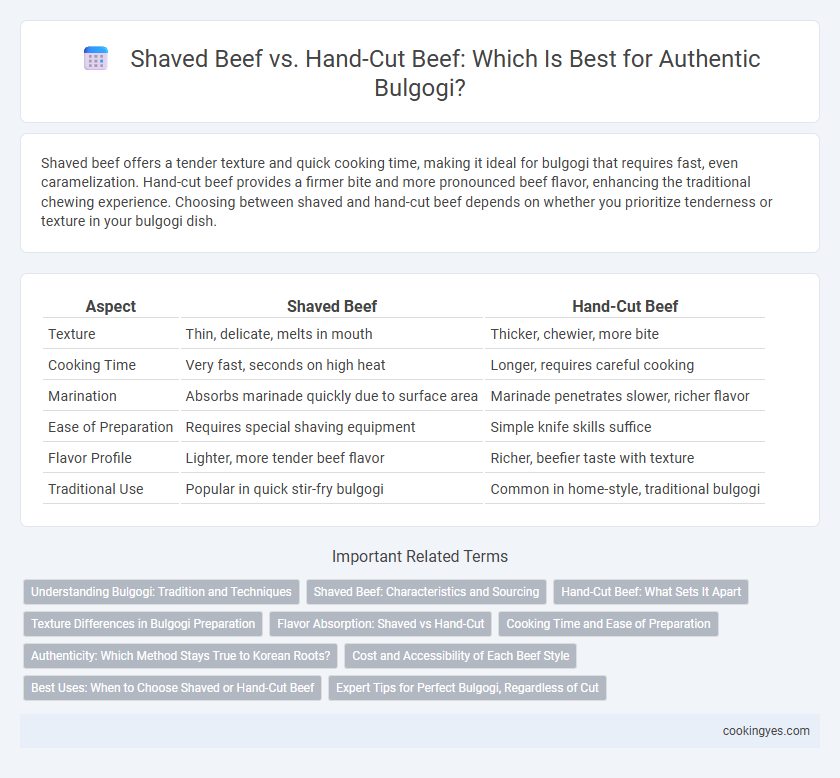 Shaved Beef vs. Hand-Cut Beef: Which Is Best for Authentic Bulgogi?

Shaved beef offers a tender texture and quick cooking time, making it ideal for bulgogi that requires fast, even caramelization. Hand-cut beef provides a firmer bite and more pronounced beef flavor, enhancing the traditional chewing experience. Choosing between shaved and hand-cut beef depends on whether you prioritize tenderness or texture in your bulgogi dish.

| Aspect | Shaved Beef | Hand-Cut Beef |
|---|---|---|
| Texture | Thin, delicate, melts in mouth | Thicker, chewier, more bite |
| Cooking Time | Very fast, seconds on high heat | Longer, requires careful cooking |
| Marination | Absorbs marinade quickly due to surface area | Marinade penetrates slower, richer flavor |
| Ease of Preparation | Requires special shaving equipment | Simple knife skills suffice |
| Flavor Profile | Lighter, more tender beef flavor | Richer, beefier taste with texture |
| Traditional Use | Popular in quick stir-fry bulgogi | Common in home-style, traditional bulgogi |

Important Related Terms

Understanding Bulgogi: Tradition and Techniques

Shaved Beef: Characteristics and Sourcing

Hand-Cut Beef: What Sets It Apart

Texture Differences in Bulgogi Preparation

Flavor Absorption: Shaved vs Hand-Cut

Cooking Time and Ease of Preparation

Authenticity: Which Method Stays True to Korean Roots?

Cost and Accessibility of Each Beef Style

Best Uses: When to Choose Shaved or Hand-Cut Beef

Expert Tips for Perfect Bulgogi, Regardless of Cut

cookingyes.com