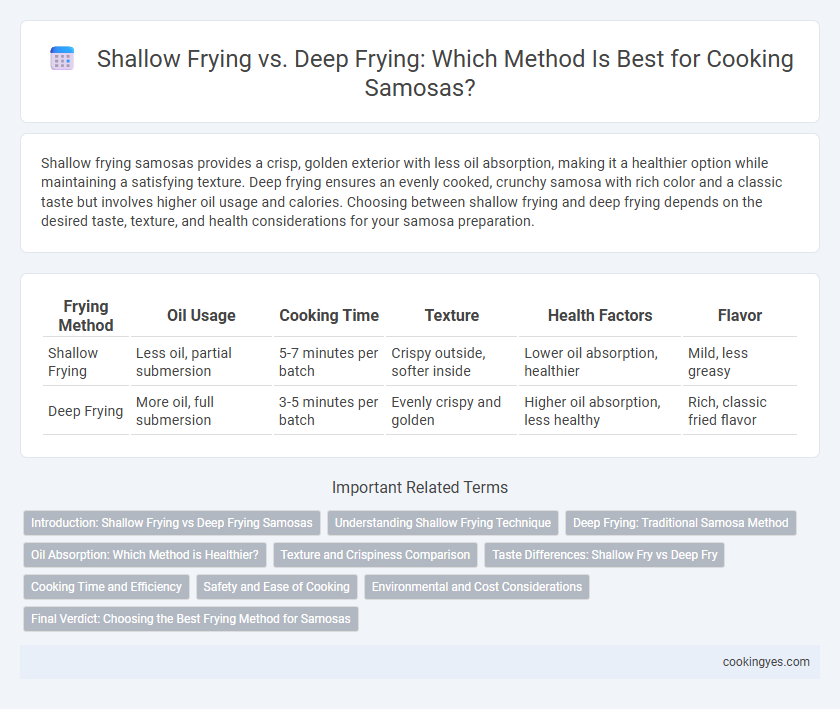 Shallow Frying vs. Deep Frying: Which Method Is Best for Cooking Samosas?

Shallow frying samosas provides a crisp, golden exterior with less oil absorption, making it a healthier option while maintaining a satisfying texture. Deep frying ensures an evenly cooked, crunchy samosa with rich color and a classic taste but involves higher oil usage and calories. Choosing between shallow frying and deep frying depends on the desired taste, texture, and health considerations for your samosa preparation.

| Frying Method | Oil Usage | Cooking Time | Texture | Health Factors | Flavor |
|---|---|---|---|---|---|
| Shallow Frying | Less oil, partial submersion | 5-7 minutes per batch | Crispy outside, softer inside | Lower oil absorption, healthier | Mild, less greasy |
| Deep Frying | More oil, full submersion | 3-5 minutes per batch | Evenly crispy and golden | Higher oil absorption, less healthy | Rich, classic fried flavor |

Important Related Terms

Introduction: Shallow Frying vs Deep Frying Samosas
Understanding Shallow Frying Technique
Deep Frying: Traditional Samosa Method
Oil Absorption: Which Method is Healthier?
Texture and Crispiness Comparison
Taste Differences: Shallow Fry vs Deep Fry
Cooking Time and Efficiency
Safety and Ease of Cooking
Environmental and Cost Considerations
Final Verdict: Choosing the Best Frying Method for Samosas

cookingyes.com