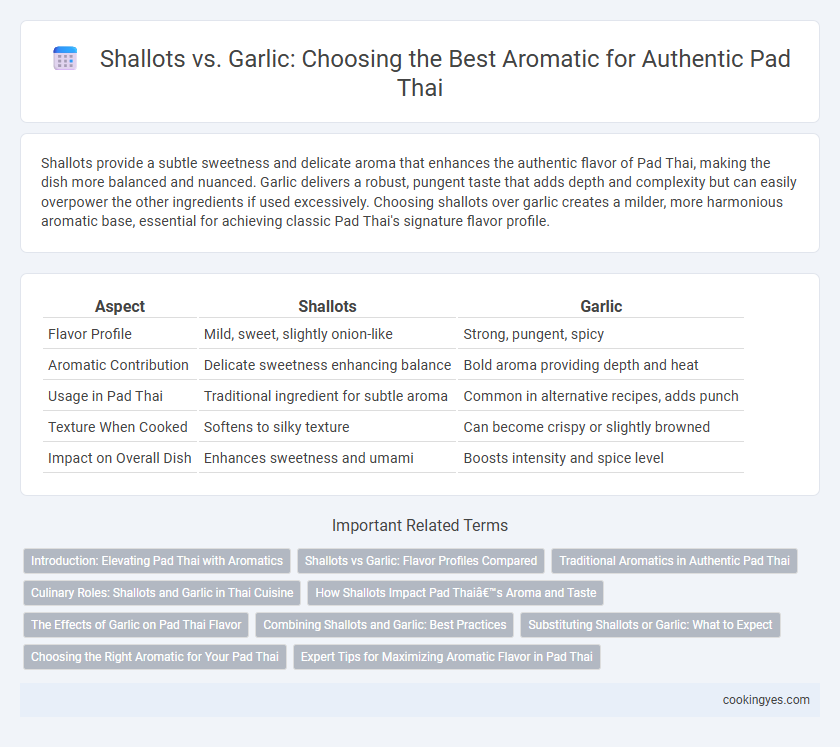 Shallots vs. Garlic: Choosing the Best Aromatic for Authentic Pad Thai

Shallots provide a subtle sweetness and delicate aroma that enhances the authentic flavor of Pad Thai, making the dish more balanced and nuanced. Garlic delivers a robust, pungent taste that adds depth and complexity but can easily overpower the other ingredients if used excessively. Choosing shallots over garlic creates a milder, more harmonious aromatic base, essential for achieving classic Pad Thai's signature flavor profile.

| Aspect | Shallots | Garlic |
|---|---|---|
| Flavor Profile | Mild, sweet, slightly onion-like | Strong, pungent, spicy |
| Aromatic Contribution | Delicate sweetness enhancing balance | Bold aroma providing depth and heat |
| Usage in Pad Thai | Traditional ingredient for subtle aroma | Common in alternative recipes, adds punch |
| Texture When Cooked | Softens to silky texture | Can become crispy or slightly browned |
| Impact on Overall Dish | Enhances sweetness and umami | Boosts intensity and spice level |

Important Related Terms

Introduction: Elevating Pad Thai with Aromatics
Shallots vs Garlic: Flavor Profiles Compared
Traditional Aromatics in Authentic Pad Thai
Culinary Roles: Shallots and Garlic in Thai Cuisine
How Shallots Impact Pad Thaiâ€™s Aroma and Taste
The Effects of Garlic on Pad Thai Flavor
Combining Shallots and Garlic: Best Practices
Substituting Shallots or Garlic: What to Expect
Choosing the Right Aromatic for Your Pad Thai
Expert Tips for Maximizing Aromatic Flavor in Pad Thai

cookingyes.com