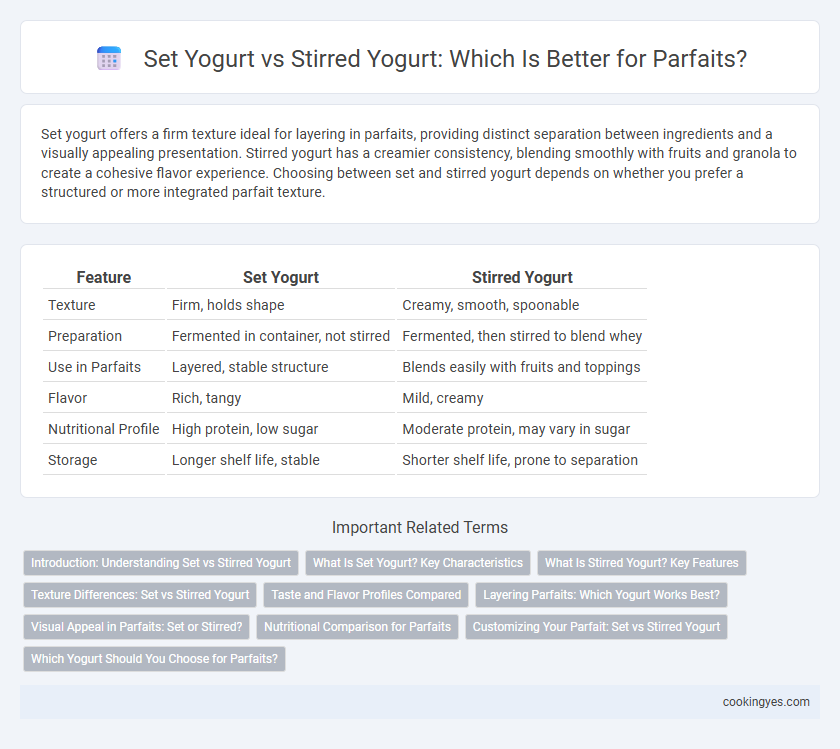 Set Yogurt vs Stirred Yogurt: Which Is Better for Parfaits?

Set yogurt offers a firm texture ideal for layering in parfaits, providing distinct separation between ingredients and a visually appealing presentation. Stirred yogurt has a creamier consistency, blending smoothly with fruits and granola to create a cohesive flavor experience. Choosing between set and stirred yogurt depends on whether you prefer a structured or more integrated parfait texture.

| Feature | Set Yogurt | Stirred Yogurt |
|---|---|---|
| Texture | Firm, holds shape | Creamy, smooth, spoonable |
| Preparation | Fermented in container, not stirred | Fermented, then stirred to blend whey |
| Use in Parfaits | Layered, stable structure | Blends easily with fruits and toppings |
| Flavor | Rich, tangy | Mild, creamy |
| Nutritional Profile | High protein, low sugar | Moderate protein, may vary in sugar |
| Storage | Longer shelf life, stable | Shorter shelf life, prone to separation |

Important Related Terms

Introduction: Understanding Set vs Stirred Yogurt
What Is Set Yogurt? Key Characteristics
What Is Stirred Yogurt? Key Features
Texture Differences: Set vs Stirred Yogurt
Taste and Flavor Profiles Compared
Layering Parfaits: Which Yogurt Works Best?
Visual Appeal in Parfaits: Set or Stirred?
Nutritional Comparison for Parfaits
Customizing Your Parfait: Set vs Stirred Yogurt
Which Yogurt Should You Choose for Parfaits?

cookingyes.com