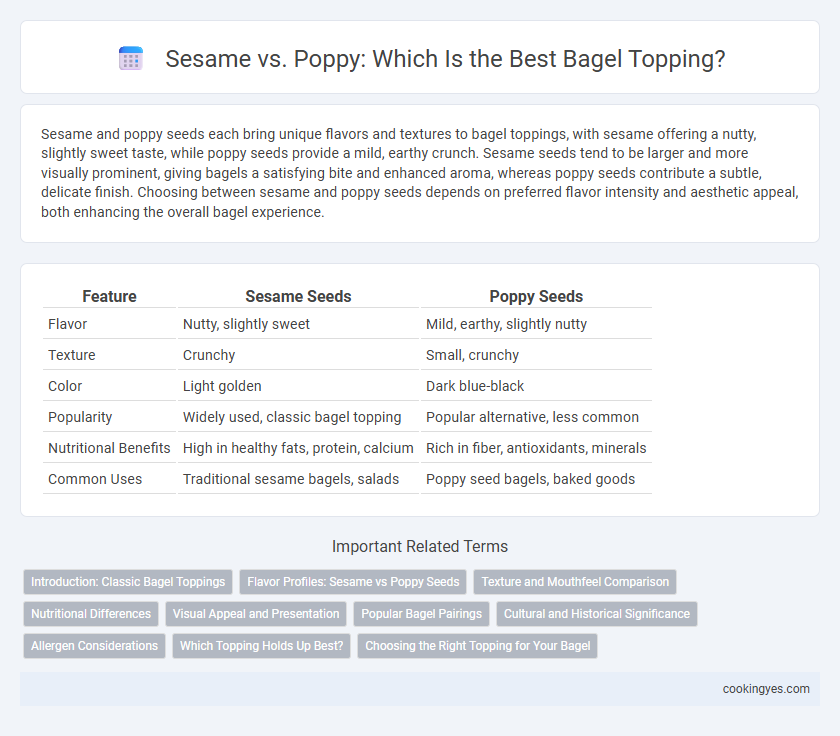 Sesame vs. Poppy: Which Is the Best Bagel Topping?

Sesame and poppy seeds each bring unique flavors and textures to bagel toppings, with sesame offering a nutty, slightly sweet taste, while poppy seeds provide a mild, earthy crunch. Sesame seeds tend to be larger and more visually prominent, giving bagels a satisfying bite and enhanced aroma, whereas poppy seeds contribute a subtle, delicate finish. Choosing between sesame and poppy seeds depends on preferred flavor intensity and aesthetic appeal, both enhancing the overall bagel experience.

| Feature | Sesame Seeds | Poppy Seeds |
|---|---|---|
| Flavor | Nutty, slightly sweet | Mild, earthy, slightly nutty |
| Texture | Crunchy | Small, crunchy |
| Color | Light golden | Dark blue-black |
| Popularity | Widely used, classic bagel topping | Popular alternative, less common |
| Nutritional Benefits | High in healthy fats, protein, calcium | Rich in fiber, antioxidants, minerals |
| Common Uses | Traditional sesame bagels, salads | Poppy seed bagels, baked goods |

Important Related Terms

Introduction: Classic Bagel Toppings
Flavor Profiles: Sesame vs Poppy Seeds
Texture and Mouthfeel Comparison
Nutritional Differences
Visual Appeal and Presentation
Popular Bagel Pairings
Cultural and Historical Significance
Allergen Considerations
Which Topping Holds Up Best?
Choosing the Right Topping for Your Bagel

cookingyes.com