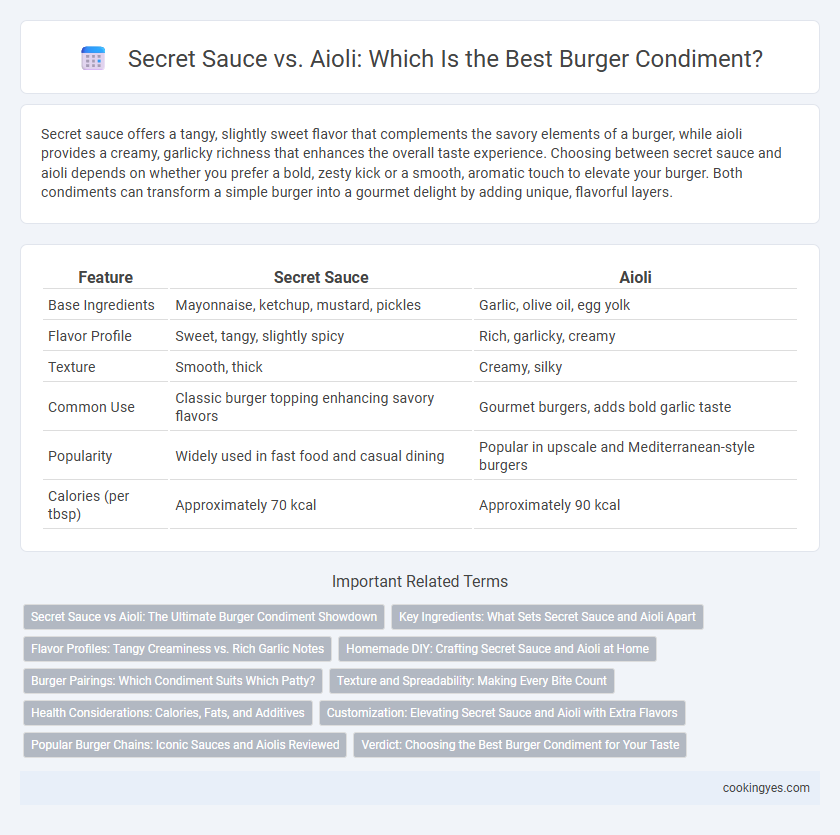 Secret Sauce vs. Aioli: Which Is the Best Burger Condiment?

Secret sauce offers a tangy, slightly sweet flavor that complements the savory elements of a burger, while aioli provides a creamy, garlicky richness that enhances the overall taste experience. Choosing between secret sauce and aioli depends on whether you prefer a bold, zesty kick or a smooth, aromatic touch to elevate your burger. Both condiments can transform a simple burger into a gourmet delight by adding unique, flavorful layers.

| Feature | Secret Sauce | Aioli |
|---|---|---|
| Base Ingredients | Mayonnaise, ketchup, mustard, pickles | Garlic, olive oil, egg yolk |
| Flavor Profile | Sweet, tangy, slightly spicy | Rich, garlicky, creamy |
| Texture | Smooth, thick | Creamy, silky |
| Common Use | Classic burger topping enhancing savory flavors | Gourmet burgers, adds bold garlic taste |
| Popularity | Widely used in fast food and casual dining | Popular in upscale and Mediterranean-style burgers |
| Calories (per tbsp) | Approximately 70 kcal | Approximately 90 kcal |

Important Related Terms

Secret Sauce vs Aioli: The Ultimate Burger Condiment Showdown
Key Ingredients: What Sets Secret Sauce and Aioli Apart
Flavor Profiles: Tangy Creaminess vs. Rich Garlic Notes
Homemade DIY: Crafting Secret Sauce and Aioli at Home
Burger Pairings: Which Condiment Suits Which Patty?
Texture and Spreadability: Making Every Bite Count
Health Considerations: Calories, Fats, and Additives
Customization: Elevating Secret Sauce and Aioli with Extra Flavors
Popular Burger Chains: Iconic Sauces and Aiolis Reviewed
Verdict: Choosing the Best Burger Condiment for Your Taste

cookingyes.com