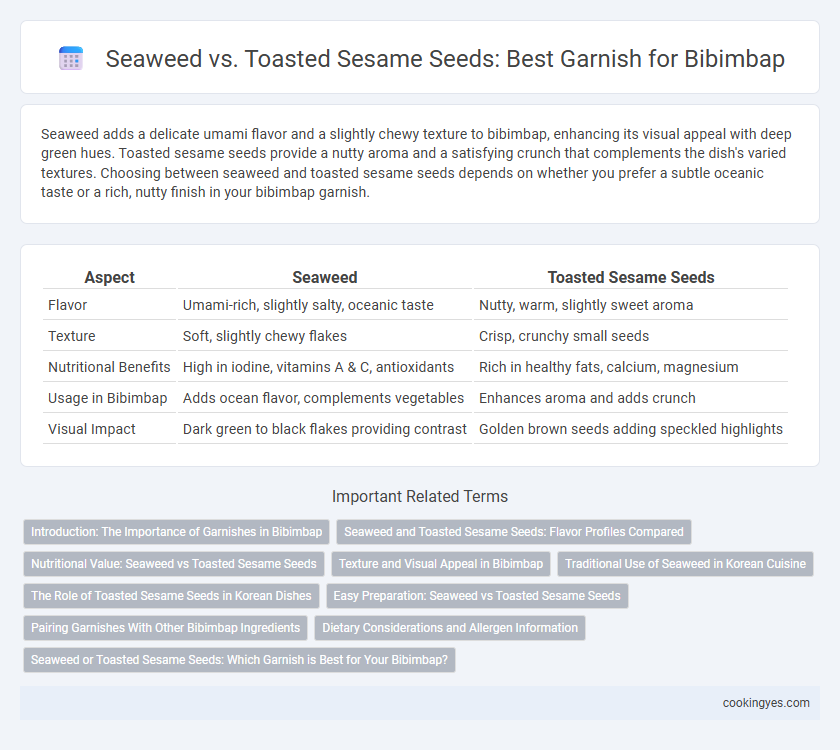 Seaweed vs. Toasted Sesame Seeds: Best Garnish for Bibimbap

Seaweed adds a delicate umami flavor and a slightly chewy texture to bibimbap, enhancing its visual appeal with deep green hues. Toasted sesame seeds provide a nutty aroma and a satisfying crunch that complements the dish's varied textures. Choosing between seaweed and toasted sesame seeds depends on whether you prefer a subtle oceanic taste or a rich, nutty finish in your bibimbap garnish.

| Aspect | Seaweed | Toasted Sesame Seeds |
|---|---|---|
| Flavor | Umami-rich, slightly salty, oceanic taste | Nutty, warm, slightly sweet aroma |
| Texture | Soft, slightly chewy flakes | Crisp, crunchy small seeds |
| Nutritional Benefits | High in iodine, vitamins A & C, antioxidants | Rich in healthy fats, calcium, magnesium |
| Usage in Bibimbap | Adds ocean flavor, complements vegetables | Enhances aroma and adds crunch |
| Visual Impact | Dark green to black flakes providing contrast | Golden brown seeds adding speckled highlights |

Important Related Terms

Introduction: The Importance of Garnishes in Bibimbap
Seaweed and Toasted Sesame Seeds: Flavor Profiles Compared
Nutritional Value: Seaweed vs Toasted Sesame Seeds
Texture and Visual Appeal in Bibimbap
Traditional Use of Seaweed in Korean Cuisine
The Role of Toasted Sesame Seeds in Korean Dishes
Easy Preparation: Seaweed vs Toasted Sesame Seeds
Pairing Garnishes With Other Bibimbap Ingredients
Dietary Considerations and Allergen Information
Seaweed or Toasted Sesame Seeds: Which Garnish is Best for Your Bibimbap?

cookingyes.com