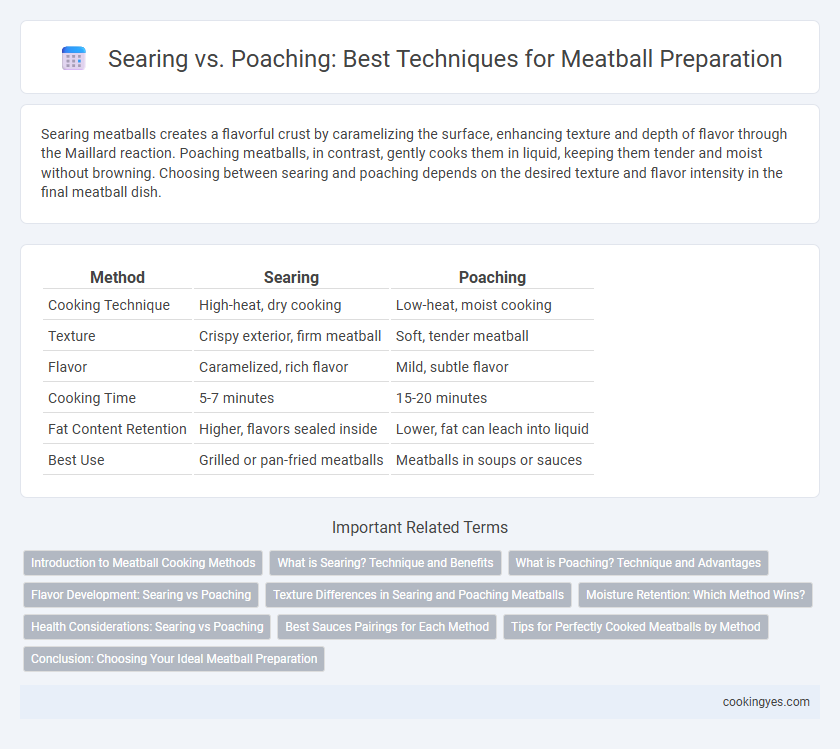 Searing vs. Poaching: Best Techniques for Meatball Preparation

Searing meatballs creates a flavorful crust by caramelizing the surface, enhancing texture and depth of flavor through the Maillard reaction. Poaching meatballs, in contrast, gently cooks them in liquid, keeping them tender and moist without browning. Choosing between searing and poaching depends on the desired texture and flavor intensity in the final meatball dish.

| Method | Searing | Poaching |
|---|---|---|
| Cooking Technique | High-heat, dry cooking | Low-heat, moist cooking |
| Texture | Crispy exterior, firm meatball | Soft, tender meatball |
| Flavor | Caramelized, rich flavor | Mild, subtle flavor |
| Cooking Time | 5-7 minutes | 15-20 minutes |
| Fat Content Retention | Higher, flavors sealed inside | Lower, fat can leach into liquid |
| Best Use | Grilled or pan-fried meatballs | Meatballs in soups or sauces |

Important Related Terms

Introduction to Meatball Cooking Methods
What is Searing? Technique and Benefits
What is Poaching? Technique and Advantages
Flavor Development: Searing vs Poaching
Texture Differences in Searing and Poaching Meatballs
Moisture Retention: Which Method Wins?
Health Considerations: Searing vs Poaching
Best Sauces Pairings for Each Method
Tips for Perfectly Cooked Meatballs by Method
Conclusion: Choosing Your Ideal Meatball Preparation

cookingyes.com