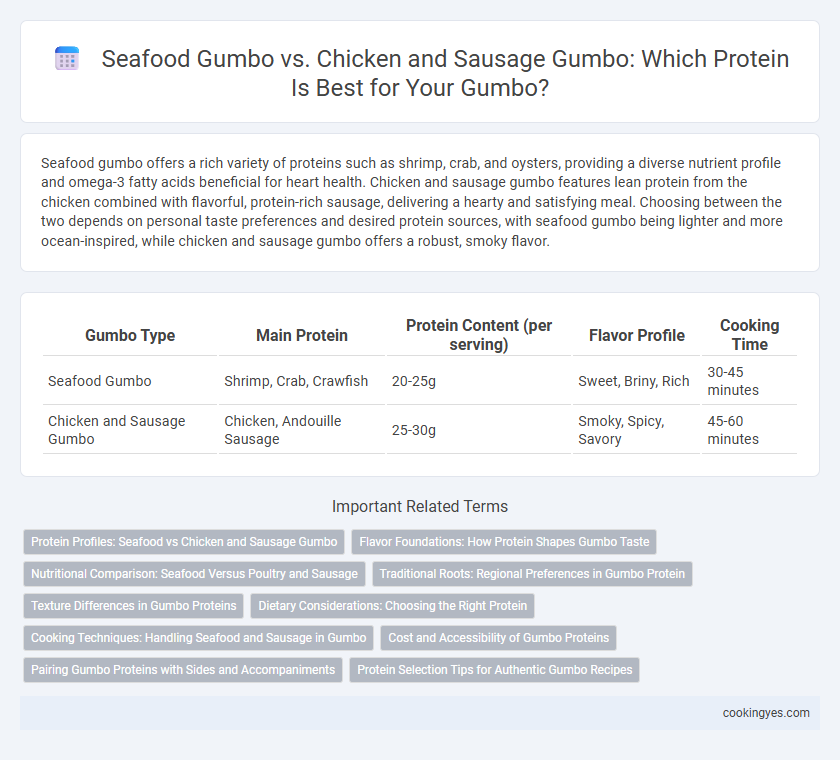 Seafood Gumbo vs. Chicken and Sausage Gumbo: Which Protein Is Best for Your Gumbo?

Seafood gumbo offers a rich variety of proteins such as shrimp, crab, and oysters, providing a diverse nutrient profile and omega-3 fatty acids beneficial for heart health. Chicken and sausage gumbo features lean protein from the chicken combined with flavorful, protein-rich sausage, delivering a hearty and satisfying meal. Choosing between the two depends on personal taste preferences and desired protein sources, with seafood gumbo being lighter and more ocean-inspired, while chicken and sausage gumbo offers a robust, smoky flavor.

| Gumbo Type | Main Protein | Protein Content (per serving) | Flavor Profile | Cooking Time |
|---|---|---|---|---|
| Seafood Gumbo | Shrimp, Crab, Crawfish | 20-25g | Sweet, Briny, Rich | 30-45 minutes |
| Chicken and Sausage Gumbo | Chicken, Andouille Sausage | 25-30g | Smoky, Spicy, Savory | 45-60 minutes |

Important Related Terms

Protein Profiles: Seafood vs Chicken and Sausage Gumbo
Flavor Foundations: How Protein Shapes Gumbo Taste
Nutritional Comparison: Seafood Versus Poultry and Sausage
Traditional Roots: Regional Preferences in Gumbo Protein
Texture Differences in Gumbo Proteins
Dietary Considerations: Choosing the Right Protein
Cooking Techniques: Handling Seafood and Sausage in Gumbo
Cost and Accessibility of Gumbo Proteins
Pairing Gumbo Proteins with Sides and Accompaniments
Protein Selection Tips for Authentic Gumbo Recipes

cookingyes.com