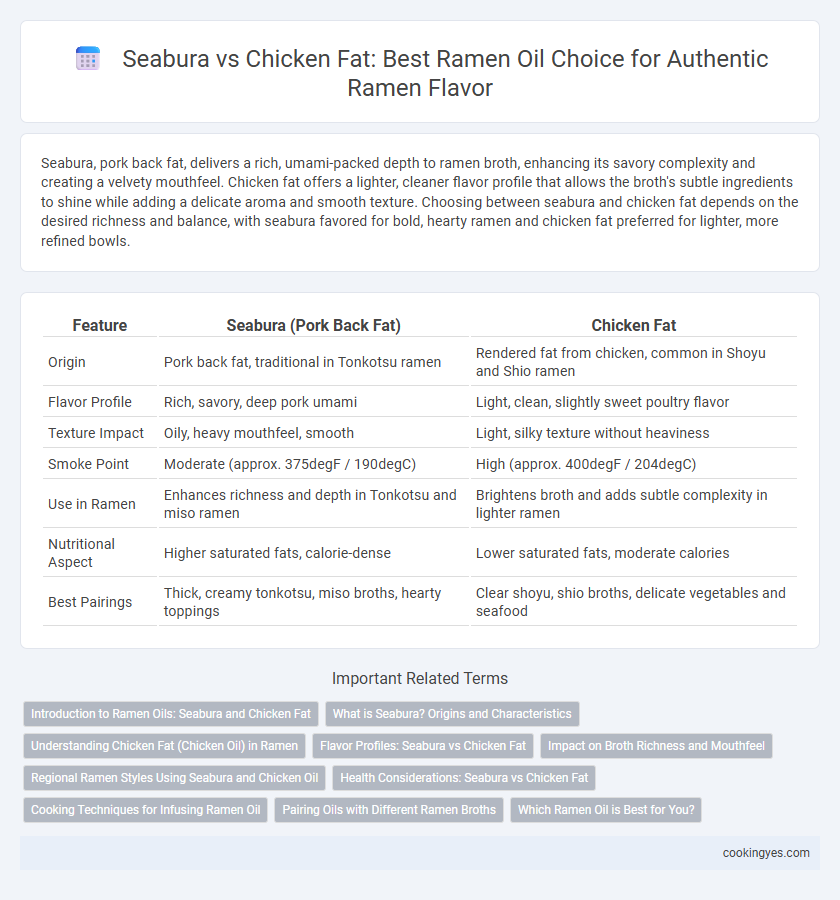 Seabura vs Chicken Fat: Best Ramen Oil Choice for Authentic Ramen Flavor

Seabura, pork back fat, delivers a rich, umami-packed depth to ramen broth, enhancing its savory complexity and creating a velvety mouthfeel. Chicken fat offers a lighter, cleaner flavor profile that allows the broth's subtle ingredients to shine while adding a delicate aroma and smooth texture. Choosing between seabura and chicken fat depends on the desired richness and balance, with seabura favored for bold, hearty ramen and chicken fat preferred for lighter, more refined bowls.

| Feature | Seabura (Pork Back Fat) | Chicken Fat |
|---|---|---|
| Origin | Pork back fat, traditional in Tonkotsu ramen | Rendered fat from chicken, common in Shoyu and Shio ramen |
| Flavor Profile | Rich, savory, deep pork umami | Light, clean, slightly sweet poultry flavor |
| Texture Impact | Oily, heavy mouthfeel, smooth | Light, silky texture without heaviness |
| Smoke Point | Moderate (approx. 375degF / 190degC) | High (approx. 400degF / 204degC) |
| Use in Ramen | Enhances richness and depth in Tonkotsu and miso ramen | Brightens broth and adds subtle complexity in lighter ramen |
| Nutritional Aspect | Higher saturated fats, calorie-dense | Lower saturated fats, moderate calories |
| Best Pairings | Thick, creamy tonkotsu, miso broths, hearty toppings | Clear shoyu, shio broths, delicate vegetables and seafood |

Important Related Terms

Introduction to Ramen Oils: Seabura and Chicken Fat
What is Seabura? Origins and Characteristics
Understanding Chicken Fat (Chicken Oil) in Ramen
Flavor Profiles: Seabura vs Chicken Fat
Impact on Broth Richness and Mouthfeel
Regional Ramen Styles Using Seabura and Chicken Oil
Health Considerations: Seabura vs Chicken Fat
Cooking Techniques for Infusing Ramen Oil
Pairing Oils with Different Ramen Broths
Which Ramen Oil is Best for You?

cookingyes.com