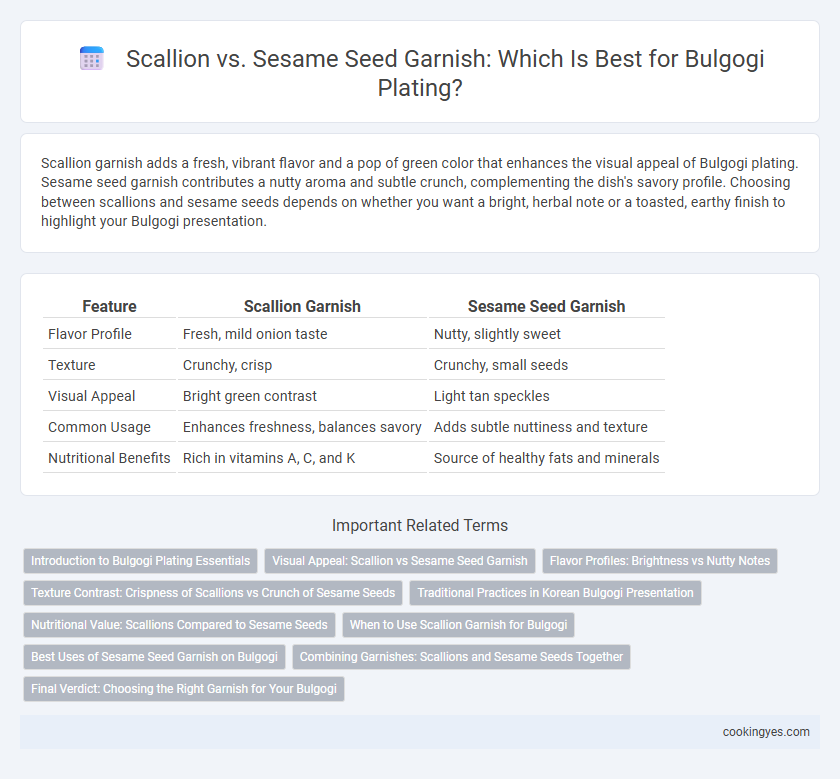 Scallion vs. Sesame Seed Garnish: Which Is Best for Bulgogi Plating?

Scallion garnish adds a fresh, vibrant flavor and a pop of green color that enhances the visual appeal of Bulgogi plating. Sesame seed garnish contributes a nutty aroma and subtle crunch, complementing the dish's savory profile. Choosing between scallions and sesame seeds depends on whether you want a bright, herbal note or a toasted, earthy finish to highlight your Bulgogi presentation.

| Feature | Scallion Garnish | Sesame Seed Garnish |
|---|---|---|
| Flavor Profile | Fresh, mild onion taste | Nutty, slightly sweet |
| Texture | Crunchy, crisp | Crunchy, small seeds |
| Visual Appeal | Bright green contrast | Light tan speckles |
| Common Usage | Enhances freshness, balances savory | Adds subtle nuttiness and texture |
| Nutritional Benefits | Rich in vitamins A, C, and K | Source of healthy fats and minerals |

Important Related Terms

Introduction to Bulgogi Plating Essentials
Visual Appeal: Scallion vs Sesame Seed Garnish
Flavor Profiles: Brightness vs Nutty Notes
Texture Contrast: Crispness of Scallions vs Crunch of Sesame Seeds
Traditional Practices in Korean Bulgogi Presentation
Nutritional Value: Scallions Compared to Sesame Seeds
When to Use Scallion Garnish for Bulgogi
Best Uses of Sesame Seed Garnish on Bulgogi
Combining Garnishes: Scallions and Sesame Seeds Together
Final Verdict: Choosing the Right Garnish for Your Bulgogi

cookingyes.com