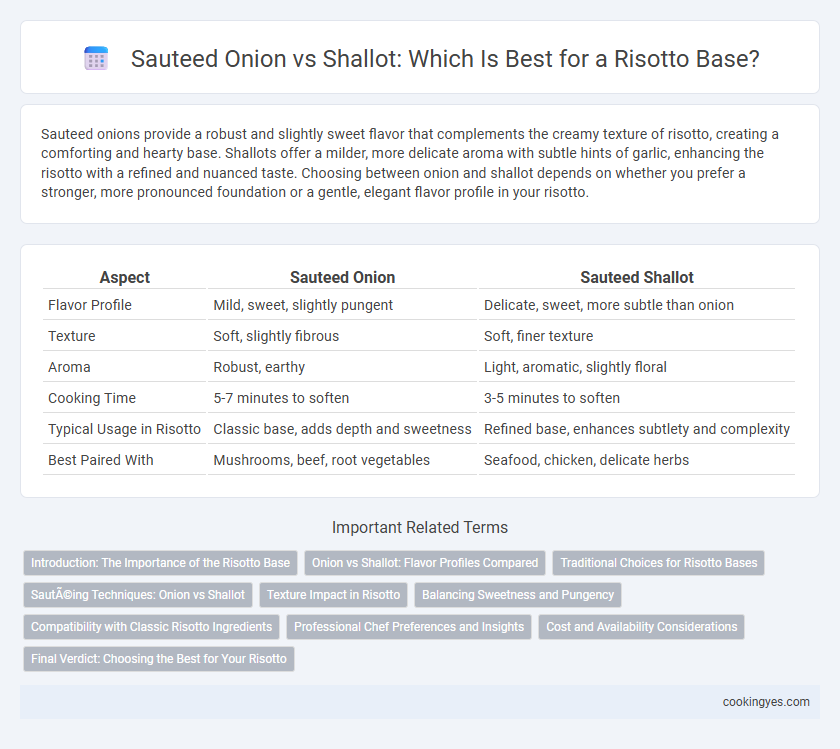 Sauteed Onion vs Shallot: Which Is Best for a Risotto Base?

Sauteed onions provide a robust and slightly sweet flavor that complements the creamy texture of risotto, creating a comforting and hearty base. Shallots offer a milder, more delicate aroma with subtle hints of garlic, enhancing the risotto with a refined and nuanced taste. Choosing between onion and shallot depends on whether you prefer a stronger, more pronounced foundation or a gentle, elegant flavor profile in your risotto.

| Aspect | Sauteed Onion | Sauteed Shallot |
|---|---|---|
| Flavor Profile | Mild, sweet, slightly pungent | Delicate, sweet, more subtle than onion |
| Texture | Soft, slightly fibrous | Soft, finer texture |
| Aroma | Robust, earthy | Light, aromatic, slightly floral |
| Cooking Time | 5-7 minutes to soften | 3-5 minutes to soften |
| Typical Usage in Risotto | Classic base, adds depth and sweetness | Refined base, enhances subtlety and complexity |
| Best Paired With | Mushrooms, beef, root vegetables | Seafood, chicken, delicate herbs |

Important Related Terms

Introduction: The Importance of the Risotto Base
Onion vs Shallot: Flavor Profiles Compared
Traditional Choices for Risotto Bases
SautÃ©ing Techniques: Onion vs Shallot
Texture Impact in Risotto
Balancing Sweetness and Pungency
Compatibility with Classic Risotto Ingredients
Professional Chef Preferences and Insights
Cost and Availability Considerations
Final Verdict: Choosing the Best for Your Risotto

cookingyes.com