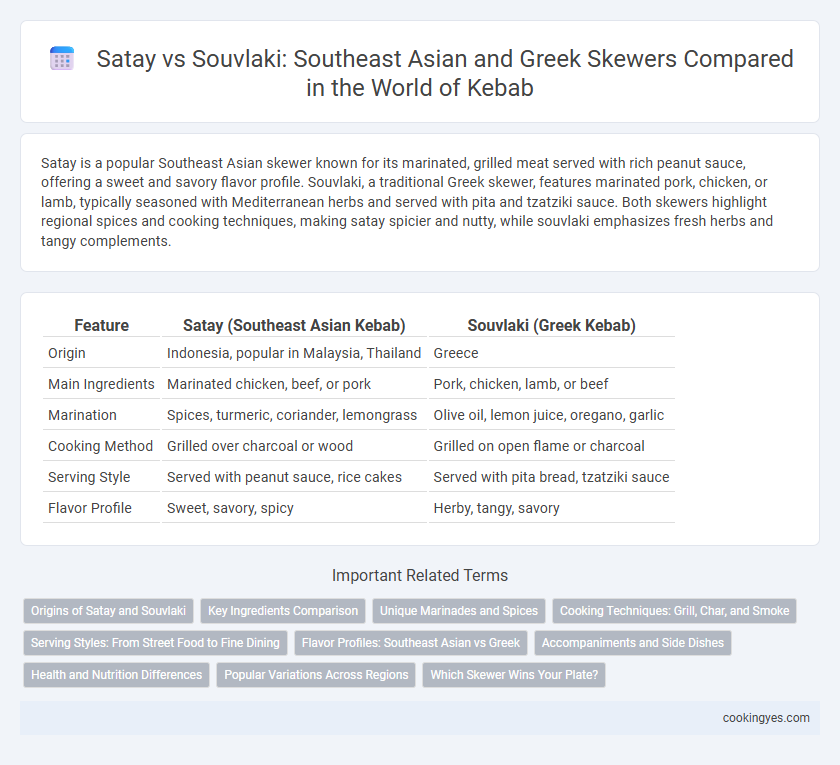 Satay vs Souvlaki: Southeast Asian and Greek Skewers Compared in the World of Kebab

Satay is a popular Southeast Asian skewer known for its marinated, grilled meat served with rich peanut sauce, offering a sweet and savory flavor profile. Souvlaki, a traditional Greek skewer, features marinated pork, chicken, or lamb, typically seasoned with Mediterranean herbs and served with pita and tzatziki sauce. Both skewers highlight regional spices and cooking techniques, making satay spicier and nutty, while souvlaki emphasizes fresh herbs and tangy complements.

| Feature | Satay (Southeast Asian Kebab) | Souvlaki (Greek Kebab) |
|---|---|---|
| Origin | Indonesia, popular in Malaysia, Thailand | Greece |
| Main Ingredients | Marinated chicken, beef, or pork | Pork, chicken, lamb, or beef |
| Marination | Spices, turmeric, coriander, lemongrass | Olive oil, lemon juice, oregano, garlic |
| Cooking Method | Grilled over charcoal or wood | Grilled on open flame or charcoal |
| Serving Style | Served with peanut sauce, rice cakes | Served with pita bread, tzatziki sauce |
| Flavor Profile | Sweet, savory, spicy | Herby, tangy, savory |

Important Related Terms

Origins of Satay and Souvlaki
Key Ingredients Comparison
Unique Marinades and Spices
Cooking Techniques: Grill, Char, and Smoke
Serving Styles: From Street Food to Fine Dining
Flavor Profiles: Southeast Asian vs Greek
Accompaniments and Side Dishes
Health and Nutrition Differences
Popular Variations Across Regions
Which Skewer Wins Your Plate?

cookingyes.com