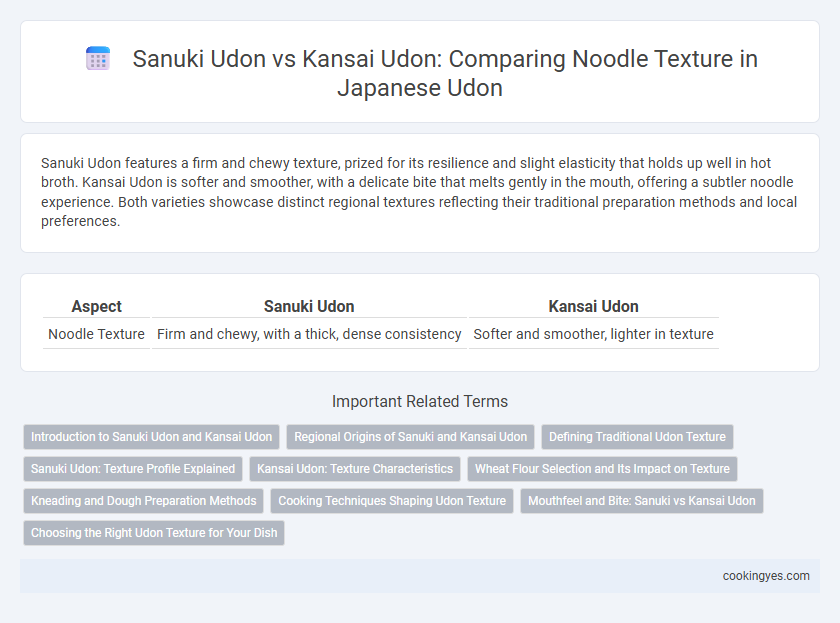 Sanuki Udon vs Kansai Udon: Comparing Noodle Texture in Japanese Udon

Sanuki Udon features a firm and chewy texture, prized for its resilience and slight elasticity that holds up well in hot broth. Kansai Udon is softer and smoother, with a delicate bite that melts gently in the mouth, offering a subtler noodle experience. Both varieties showcase distinct regional textures reflecting their traditional preparation methods and local preferences.

| Aspect | Sanuki Udon | Kansai Udon |
|---|---|---|
| Noodle Texture | Firm and chewy, with a thick, dense consistency | Softer and smoother, lighter in texture |

Important Related Terms

Introduction to Sanuki Udon and Kansai Udon
Regional Origins of Sanuki and Kansai Udon
Defining Traditional Udon Texture
Sanuki Udon: Texture Profile Explained
Kansai Udon: Texture Characteristics
Wheat Flour Selection and Its Impact on Texture
Kneading and Dough Preparation Methods
Cooking Techniques Shaping Udon Texture
Mouthfeel and Bite: Sanuki vs Kansai Udon
Choosing the Right Udon Texture for Your Dish

cookingyes.com