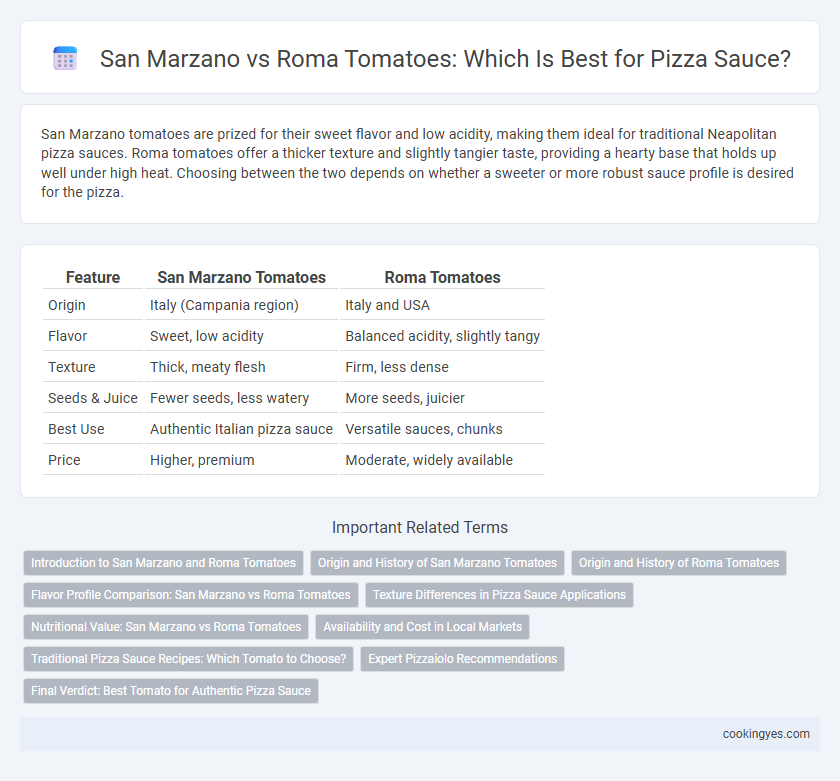 San Marzano vs Roma Tomatoes: Which Is Best for Pizza Sauce?

San Marzano tomatoes are prized for their sweet flavor and low acidity, making them ideal for traditional Neapolitan pizza sauces. Roma tomatoes offer a thicker texture and slightly tangier taste, providing a hearty base that holds up well under high heat. Choosing between the two depends on whether a sweeter or more robust sauce profile is desired for the pizza.

| Feature | San Marzano Tomatoes | Roma Tomatoes |
|---|---|---|
| Origin | Italy (Campania region) | Italy and USA |
| Flavor | Sweet, low acidity | Balanced acidity, slightly tangy |
| Texture | Thick, meaty flesh | Firm, less dense |
| Seeds & Juice | Fewer seeds, less watery | More seeds, juicier |
| Best Use | Authentic Italian pizza sauce | Versatile sauces, chunks |
| Price | Higher, premium | Moderate, widely available |

Important Related Terms

Introduction to San Marzano and Roma Tomatoes
Origin and History of San Marzano Tomatoes
Origin and History of Roma Tomatoes
Flavor Profile Comparison: San Marzano vs Roma Tomatoes
Texture Differences in Pizza Sauce Applications
Nutritional Value: San Marzano vs Roma Tomatoes
Availability and Cost in Local Markets
Traditional Pizza Sauce Recipes: Which Tomato to Choose?
Expert Pizzaiolo Recommendations
Final Verdict: Best Tomato for Authentic Pizza Sauce

cookingyes.com