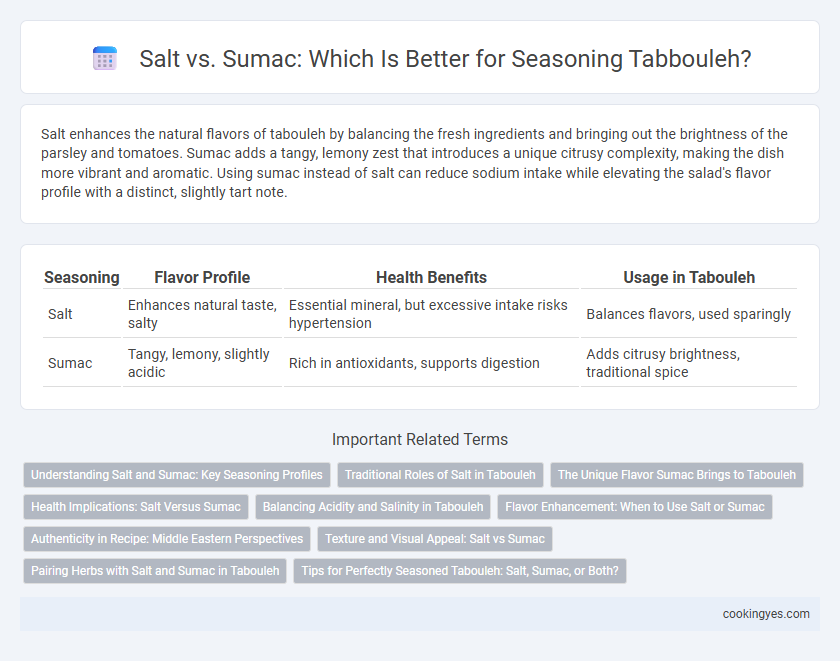 Salt vs. Sumac: Which Is Better for Seasoning Tabbouleh?

Salt enhances the natural flavors of tabouleh by balancing the fresh ingredients and bringing out the brightness of the parsley and tomatoes. Sumac adds a tangy, lemony zest that introduces a unique citrusy complexity, making the dish more vibrant and aromatic. Using sumac instead of salt can reduce sodium intake while elevating the salad's flavor profile with a distinct, slightly tart note.

| Seasoning | Flavor Profile | Health Benefits | Usage in Tabouleh |
|---|---|---|---|
| Salt | Enhances natural taste, salty | Essential mineral, but excessive intake risks hypertension | Balances flavors, used sparingly |
| Sumac | Tangy, lemony, slightly acidic | Rich in antioxidants, supports digestion | Adds citrusy brightness, traditional spice |

Important Related Terms

Understanding Salt and Sumac: Key Seasoning Profiles
Traditional Roles of Salt in Tabouleh
The Unique Flavor Sumac Brings to Tabouleh
Health Implications: Salt Versus Sumac
Balancing Acidity and Salinity in Tabouleh
Flavor Enhancement: When to Use Salt or Sumac
Authenticity in Recipe: Middle Eastern Perspectives
Texture and Visual Appeal: Salt vs Sumac
Pairing Herbs with Salt and Sumac in Tabouleh
Tips for Perfectly Seasoned Tabouleh: Salt, Sumac, or Both?

cookingyes.com