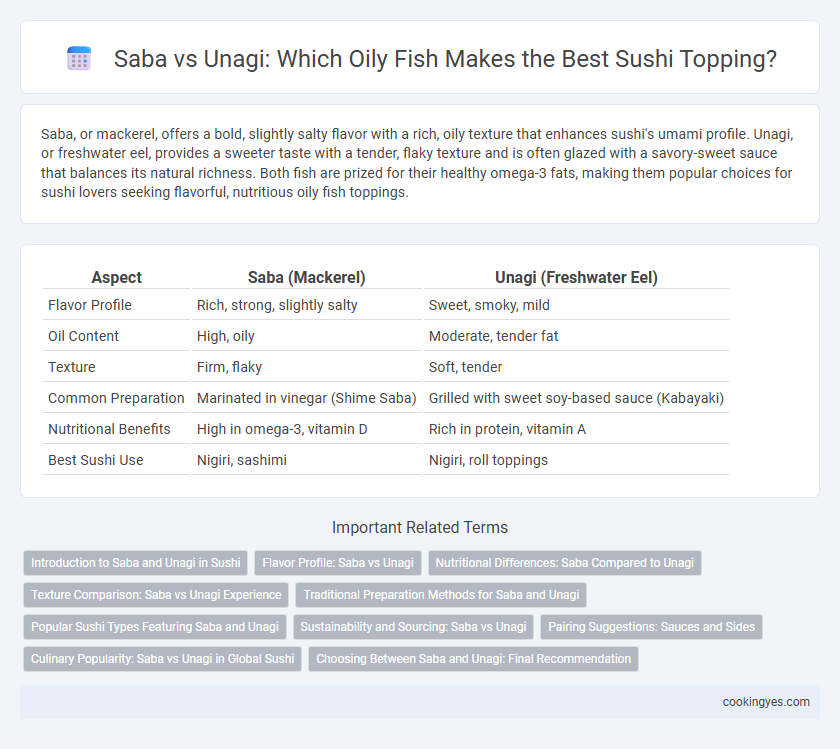 Saba vs Unagi: Which Oily Fish Makes the Best Sushi Topping?

Saba, or mackerel, offers a bold, slightly salty flavor with a rich, oily texture that enhances sushi's umami profile. Unagi, or freshwater eel, provides a sweeter taste with a tender, flaky texture and is often glazed with a savory-sweet sauce that balances its natural richness. Both fish are prized for their healthy omega-3 fats, making them popular choices for sushi lovers seeking flavorful, nutritious oily fish toppings.

| Aspect | Saba (Mackerel) | Unagi (Freshwater Eel) |
|---|---|---|
| Flavor Profile | Rich, strong, slightly salty | Sweet, smoky, mild |
| Oil Content | High, oily | Moderate, tender fat |
| Texture | Firm, flaky | Soft, tender |
| Common Preparation | Marinated in vinegar (Shime Saba) | Grilled with sweet soy-based sauce (Kabayaki) |
| Nutritional Benefits | High in omega-3, vitamin D | Rich in protein, vitamin A |
| Best Sushi Use | Nigiri, sashimi | Nigiri, roll toppings |

Important Related Terms

Introduction to Saba and Unagi in Sushi
Flavor Profile: Saba vs Unagi
Nutritional Differences: Saba Compared to Unagi
Texture Comparison: Saba vs Unagi Experience
Traditional Preparation Methods for Saba and Unagi
Popular Sushi Types Featuring Saba and Unagi
Sustainability and Sourcing: Saba vs Unagi
Pairing Suggestions: Sauces and Sides
Culinary Popularity: Saba vs Unagi in Global Sushi
Choosing Between Saba and Unagi: Final Recommendation

cookingyes.com