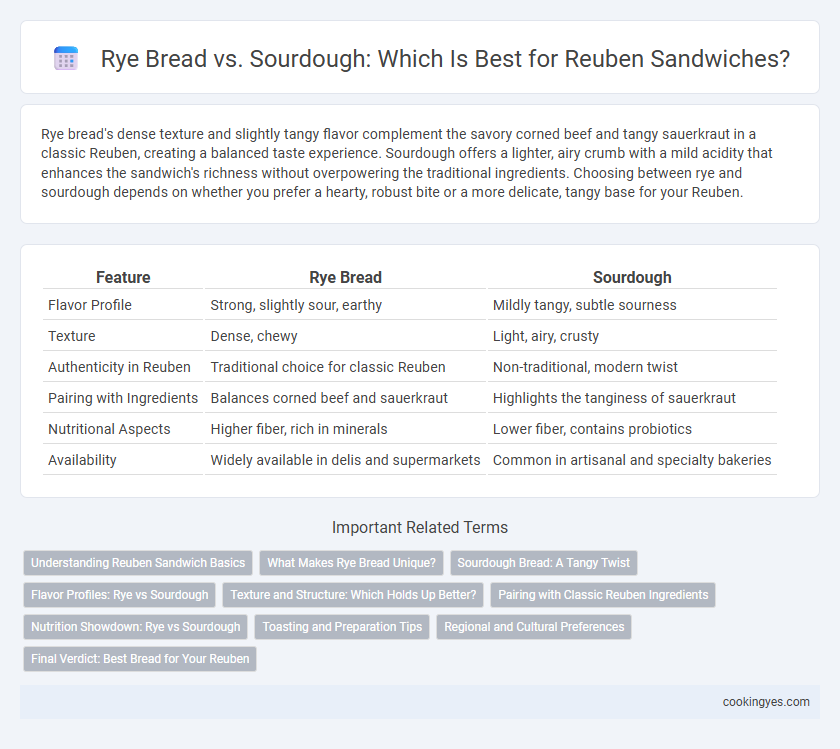 Rye Bread vs. Sourdough: Which Is Best for Reuben Sandwiches?

Rye bread's dense texture and slightly tangy flavor complement the savory corned beef and tangy sauerkraut in a classic Reuben, creating a balanced taste experience. Sourdough offers a lighter, airy crumb with a mild acidity that enhances the sandwich's richness without overpowering the traditional ingredients. Choosing between rye and sourdough depends on whether you prefer a hearty, robust bite or a more delicate, tangy base for your Reuben.

| Feature | Rye Bread | Sourdough |
|---|---|---|
| Flavor Profile | Strong, slightly sour, earthy | Mildly tangy, subtle sourness |
| Texture | Dense, chewy | Light, airy, crusty |
| Authenticity in Reuben | Traditional choice for classic Reuben | Non-traditional, modern twist |
| Pairing with Ingredients | Balances corned beef and sauerkraut | Highlights the tanginess of sauerkraut |
| Nutritional Aspects | Higher fiber, rich in minerals | Lower fiber, contains probiotics |
| Availability | Widely available in delis and supermarkets | Common in artisanal and specialty bakeries |

Important Related Terms

Understanding Reuben Sandwich Basics
What Makes Rye Bread Unique?
Sourdough Bread: A Tangy Twist
Flavor Profiles: Rye vs Sourdough
Texture and Structure: Which Holds Up Better?
Pairing with Classic Reuben Ingredients
Nutrition Showdown: Rye vs Sourdough
Toasting and Preparation Tips
Regional and Cultural Preferences
Final Verdict: Best Bread for Your Reuben

cookingyes.com