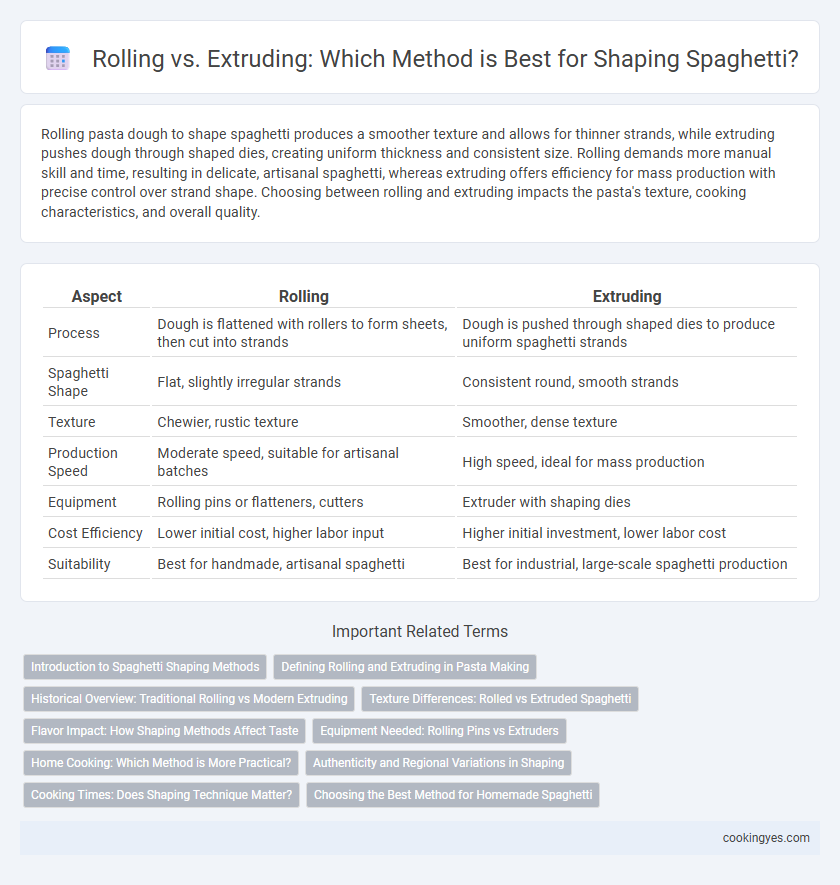 Rolling vs. Extruding: Which Method is Best for Shaping Spaghetti?

Rolling pasta dough to shape spaghetti produces a smoother texture and allows for thinner strands, while extruding pushes dough through shaped dies, creating uniform thickness and consistent size. Rolling demands more manual skill and time, resulting in delicate, artisanal spaghetti, whereas extruding offers efficiency for mass production with precise control over strand shape. Choosing between rolling and extruding impacts the pasta's texture, cooking characteristics, and overall quality.

| Aspect | Rolling | Extruding |
|---|---|---|
| Process | Dough is flattened with rollers to form sheets, then cut into strands | Dough is pushed through shaped dies to produce uniform spaghetti strands |
| Spaghetti Shape | Flat, slightly irregular strands | Consistent round, smooth strands |
| Texture | Chewier, rustic texture | Smoother, dense texture |
| Production Speed | Moderate speed, suitable for artisanal batches | High speed, ideal for mass production |
| Equipment | Rolling pins or flatteners, cutters | Extruder with shaping dies |
| Cost Efficiency | Lower initial cost, higher labor input | Higher initial investment, lower labor cost |
| Suitability | Best for handmade, artisanal spaghetti | Best for industrial, large-scale spaghetti production |

Important Related Terms

Introduction to Spaghetti Shaping Methods
Defining Rolling and Extruding in Pasta Making
Historical Overview: Traditional Rolling vs Modern Extruding
Texture Differences: Rolled vs Extruded Spaghetti
Flavor Impact: How Shaping Methods Affect Taste
Equipment Needed: Rolling Pins vs Extruders
Home Cooking: Which Method is More Practical?
Authenticity and Regional Variations in Shaping
Cooking Times: Does Shaping Technique Matter?
Choosing the Best Method for Homemade Spaghetti

cookingyes.com