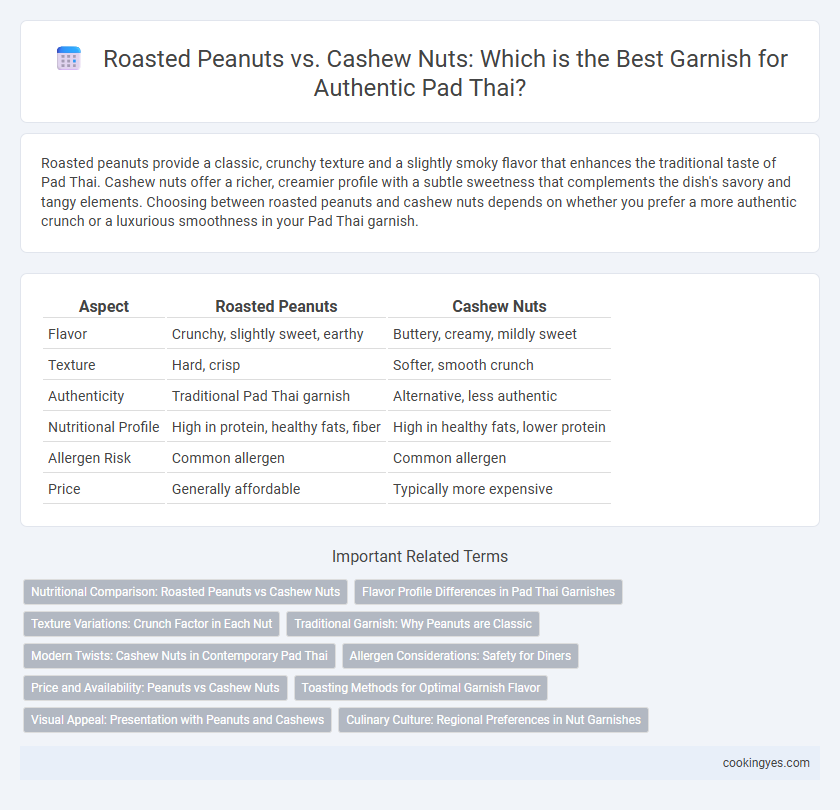 Roasted Peanuts vs. Cashew Nuts: Which is the Best Garnish for Authentic Pad Thai?

Roasted peanuts provide a classic, crunchy texture and a slightly smoky flavor that enhances the traditional taste of Pad Thai. Cashew nuts offer a richer, creamier profile with a subtle sweetness that complements the dish's savory and tangy elements. Choosing between roasted peanuts and cashew nuts depends on whether you prefer a more authentic crunch or a luxurious smoothness in your Pad Thai garnish.

| Aspect | Roasted Peanuts | Cashew Nuts |
|---|---|---|
| Flavor | Crunchy, slightly sweet, earthy | Buttery, creamy, mildly sweet |
| Texture | Hard, crisp | Softer, smooth crunch |
| Authenticity | Traditional Pad Thai garnish | Alternative, less authentic |
| Nutritional Profile | High in protein, healthy fats, fiber | High in healthy fats, lower protein |
| Allergen Risk | Common allergen | Common allergen |
| Price | Generally affordable | Typically more expensive |

Important Related Terms

Nutritional Comparison: Roasted Peanuts vs Cashew Nuts
Flavor Profile Differences in Pad Thai Garnishes
Texture Variations: Crunch Factor in Each Nut
Traditional Garnish: Why Peanuts are Classic
Modern Twists: Cashew Nuts in Contemporary Pad Thai
Allergen Considerations: Safety for Diners
Price and Availability: Peanuts vs Cashew Nuts
Toasting Methods for Optimal Garnish Flavor
Visual Appeal: Presentation with Peanuts and Cashews
Culinary Culture: Regional Preferences in Nut Garnishes

cookingyes.com