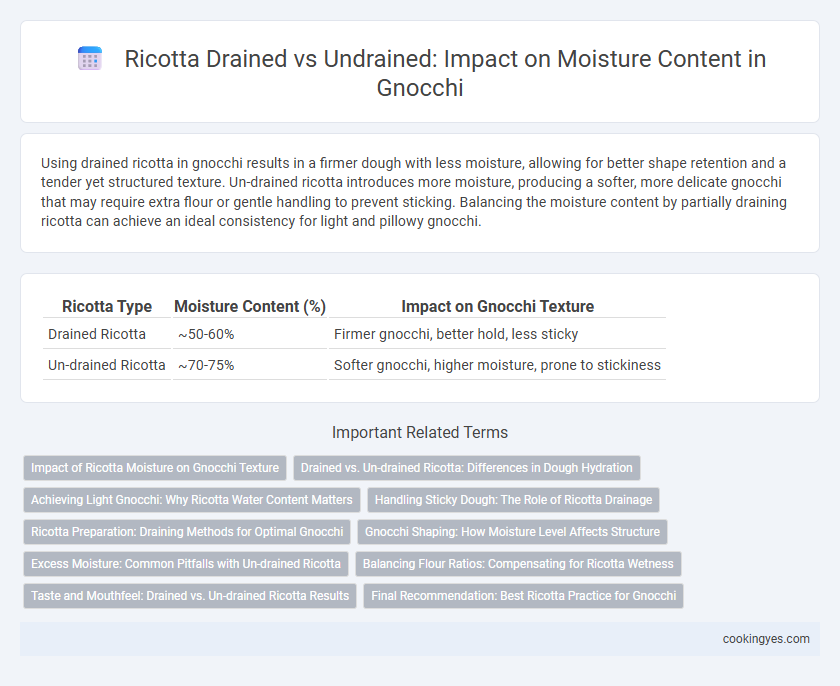 Ricotta Drained vs Undrained: Impact on Moisture Content in Gnocchi

Using drained ricotta in gnocchi results in a firmer dough with less moisture, allowing for better shape retention and a tender yet structured texture. Un-drained ricotta introduces more moisture, producing a softer, more delicate gnocchi that may require extra flour or gentle handling to prevent sticking. Balancing the moisture content by partially draining ricotta can achieve an ideal consistency for light and pillowy gnocchi.

| Ricotta Type | Moisture Content (%) | Impact on Gnocchi Texture |
|---|---|---|
| Drained Ricotta | ~50-60% | Firmer gnocchi, better hold, less sticky |
| Un-drained Ricotta | ~70-75% | Softer gnocchi, higher moisture, prone to stickiness |

Important Related Terms

Impact of Ricotta Moisture on Gnocchi Texture
Drained vs. Un-drained Ricotta: Differences in Dough Hydration
Achieving Light Gnocchi: Why Ricotta Water Content Matters
Handling Sticky Dough: The Role of Ricotta Drainage
Ricotta Preparation: Draining Methods for Optimal Gnocchi
Gnocchi Shaping: How Moisture Level Affects Structure
Excess Moisture: Common Pitfalls with Un-drained Ricotta
Balancing Flour Ratios: Compensating for Ricotta Wetness
Taste and Mouthfeel: Drained vs. Un-drained Ricotta Results
Final Recommendation: Best Ricotta Practice for Gnocchi

cookingyes.com