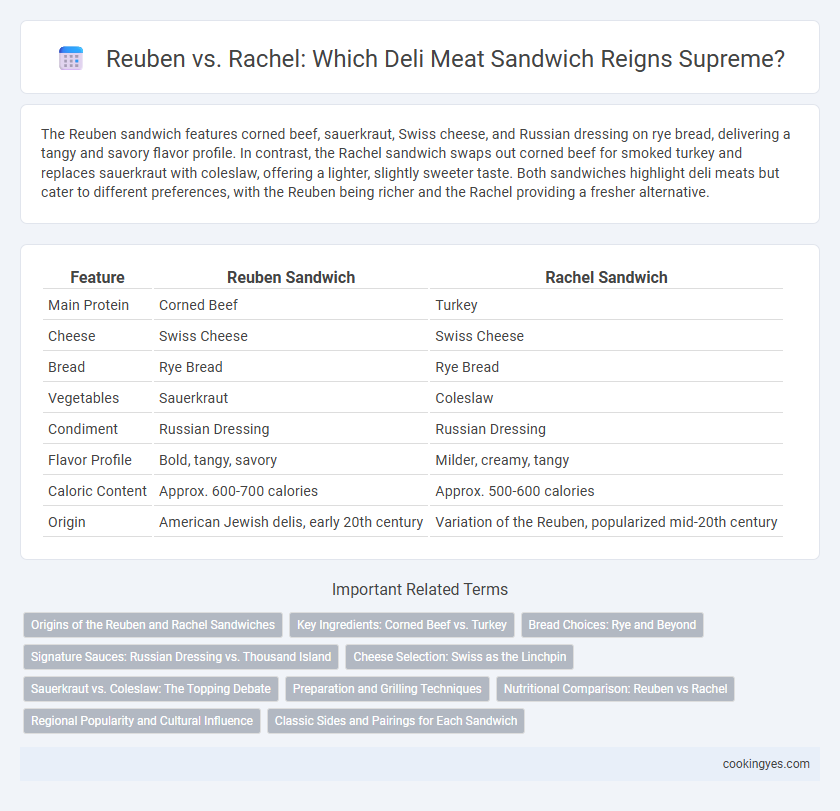 Reuben vs. Rachel: Which Deli Meat Sandwich Reigns Supreme?

The Reuben sandwich features corned beef, sauerkraut, Swiss cheese, and Russian dressing on rye bread, delivering a tangy and savory flavor profile. In contrast, the Rachel sandwich swaps out corned beef for smoked turkey and replaces sauerkraut with coleslaw, offering a lighter, slightly sweeter taste. Both sandwiches highlight deli meats but cater to different preferences, with the Reuben being richer and the Rachel providing a fresher alternative.

| Feature | Reuben Sandwich | Rachel Sandwich |
|---|---|---|
| Main Protein | Corned Beef | Turkey |
| Cheese | Swiss Cheese | Swiss Cheese |
| Bread | Rye Bread | Rye Bread |
| Vegetables | Sauerkraut | Coleslaw |
| Condiment | Russian Dressing | Russian Dressing |
| Flavor Profile | Bold, tangy, savory | Milder, creamy, tangy |
| Caloric Content | Approx. 600-700 calories | Approx. 500-600 calories |
| Origin | American Jewish delis, early 20th century | Variation of the Reuben, popularized mid-20th century |

Important Related Terms

Origins of the Reuben and Rachel Sandwiches
Key Ingredients: Corned Beef vs. Turkey
Bread Choices: Rye and Beyond
Signature Sauces: Russian Dressing vs. Thousand Island
Cheese Selection: Swiss as the Linchpin
Sauerkraut vs. Coleslaw: The Topping Debate
Preparation and Grilling Techniques
Nutritional Comparison: Reuben vs Rachel
Regional Popularity and Cultural Influence
Classic Sides and Pairings for Each Sandwich

cookingyes.com