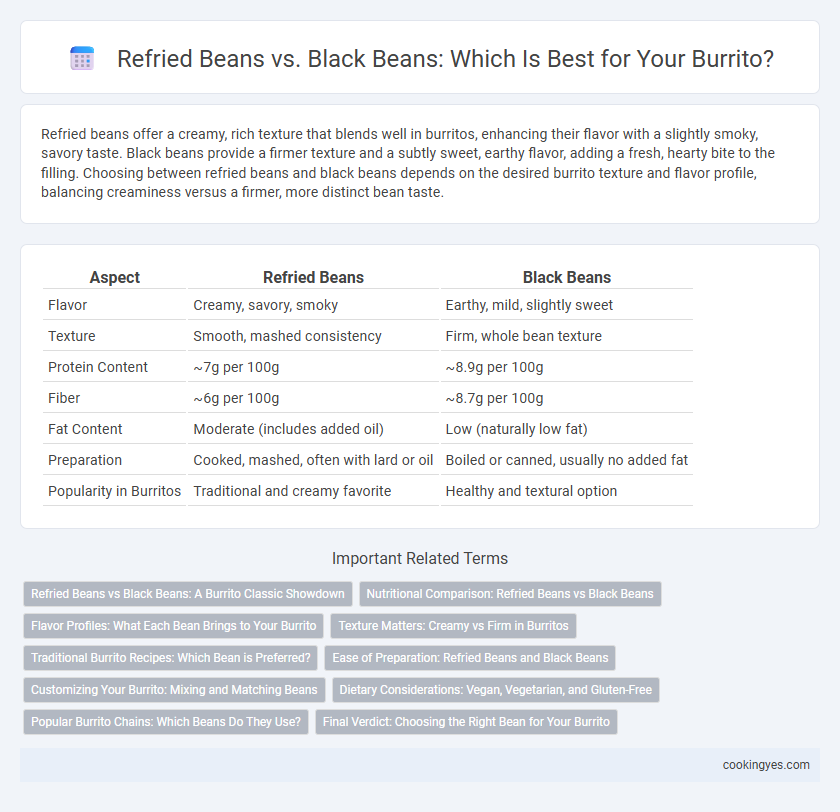 Refried Beans vs. Black Beans: Which Is Best for Your Burrito?

Refried beans offer a creamy, rich texture that blends well in burritos, enhancing their flavor with a slightly smoky, savory taste. Black beans provide a firmer texture and a subtly sweet, earthy flavor, adding a fresh, hearty bite to the filling. Choosing between refried beans and black beans depends on the desired burrito texture and flavor profile, balancing creaminess versus a firmer, more distinct bean taste.

| Aspect | Refried Beans | Black Beans |
|---|---|---|
| Flavor | Creamy, savory, smoky | Earthy, mild, slightly sweet |
| Texture | Smooth, mashed consistency | Firm, whole bean texture |
| Protein Content | ~7g per 100g | ~8.9g per 100g |
| Fiber | ~6g per 100g | ~8.7g per 100g |
| Fat Content | Moderate (includes added oil) | Low (naturally low fat) |
| Preparation | Cooked, mashed, often with lard or oil | Boiled or canned, usually no added fat |
| Popularity in Burritos | Traditional and creamy favorite | Healthy and textural option |

Important Related Terms

Refried Beans vs Black Beans: A Burrito Classic Showdown
Nutritional Comparison: Refried Beans vs Black Beans
Flavor Profiles: What Each Bean Brings to Your Burrito
Texture Matters: Creamy vs Firm in Burritos
Traditional Burrito Recipes: Which Bean is Preferred?
Ease of Preparation: Refried Beans and Black Beans
Customizing Your Burrito: Mixing and Matching Beans
Dietary Considerations: Vegan, Vegetarian, and Gluten-Free
Popular Burrito Chains: Which Beans Do They Use?
Final Verdict: Choosing the Right Bean for Your Burrito

cookingyes.com