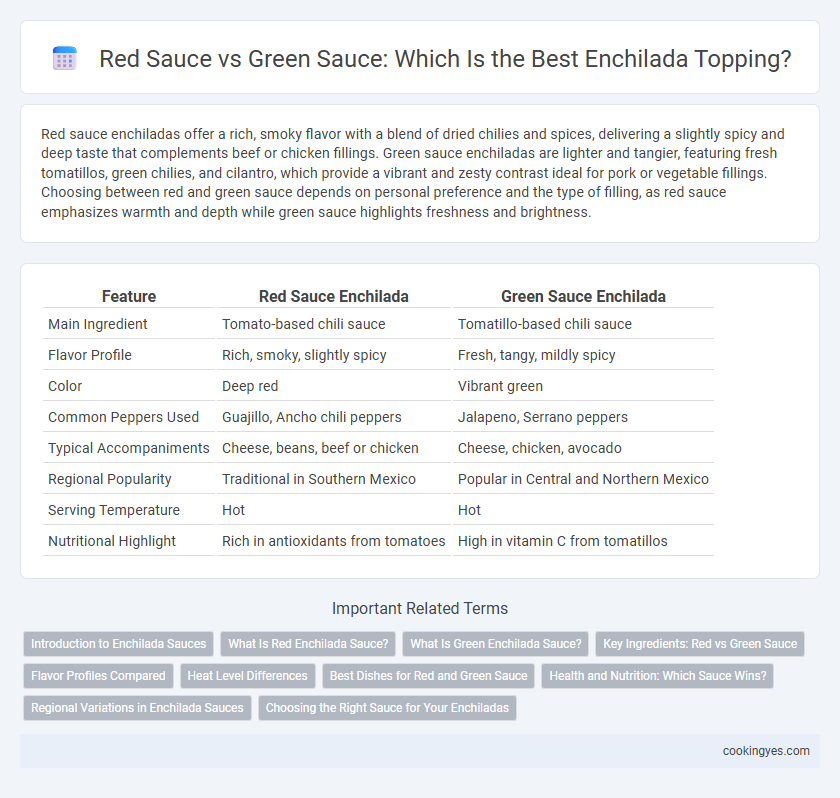 Red Sauce vs Green Sauce: Which Is the Best Enchilada Topping?

Red sauce enchiladas offer a rich, smoky flavor with a blend of dried chilies and spices, delivering a slightly spicy and deep taste that complements beef or chicken fillings. Green sauce enchiladas are lighter and tangier, featuring fresh tomatillos, green chilies, and cilantro, which provide a vibrant and zesty contrast ideal for pork or vegetable fillings. Choosing between red and green sauce depends on personal preference and the type of filling, as red sauce emphasizes warmth and depth while green sauce highlights freshness and brightness.

| Feature | Red Sauce Enchilada | Green Sauce Enchilada |
|---|---|---|
| Main Ingredient | Tomato-based chili sauce | Tomatillo-based chili sauce |
| Flavor Profile | Rich, smoky, slightly spicy | Fresh, tangy, mildly spicy |
| Color | Deep red | Vibrant green |
| Common Peppers Used | Guajillo, Ancho chili peppers | Jalapeno, Serrano peppers |
| Typical Accompaniments | Cheese, beans, beef or chicken | Cheese, chicken, avocado |
| Regional Popularity | Traditional in Southern Mexico | Popular in Central and Northern Mexico |
| Serving Temperature | Hot | Hot |
| Nutritional Highlight | Rich in antioxidants from tomatoes | High in vitamin C from tomatillos |

Important Related Terms

Introduction to Enchilada Sauces
What Is Red Enchilada Sauce?
What Is Green Enchilada Sauce?
Key Ingredients: Red vs Green Sauce
Flavor Profiles Compared
Heat Level Differences
Best Dishes for Red and Green Sauce
Health and Nutrition: Which Sauce Wins?
Regional Variations in Enchilada Sauces
Choosing the Right Sauce for Your Enchiladas

cookingyes.com