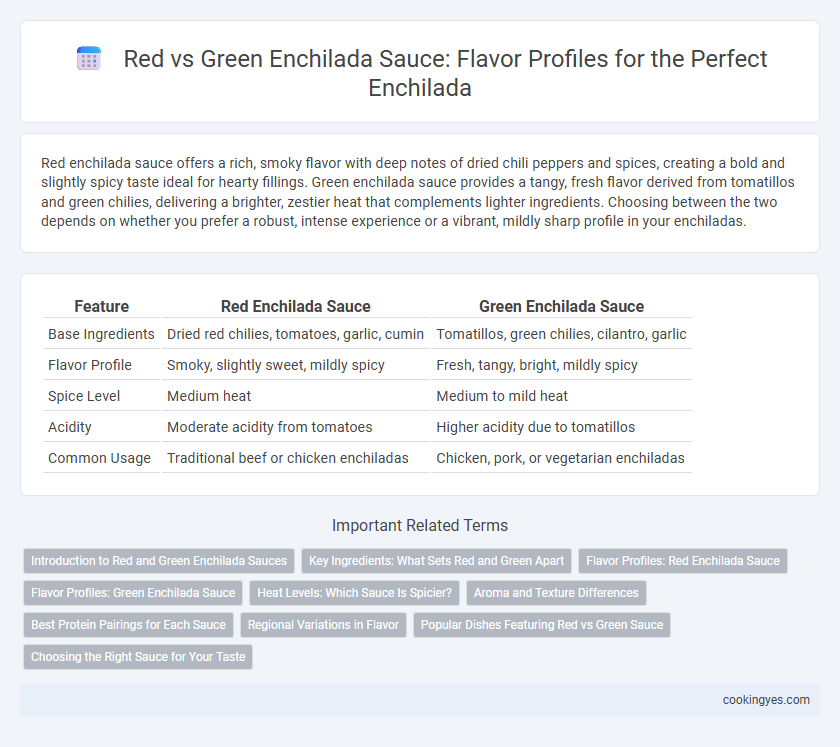 Red vs Green Enchilada Sauce: Flavor Profiles for the Perfect Enchilada

Red enchilada sauce offers a rich, smoky flavor with deep notes of dried chili peppers and spices, creating a bold and slightly spicy taste ideal for hearty fillings. Green enchilada sauce provides a tangy, fresh flavor derived from tomatillos and green chilies, delivering a brighter, zestier heat that complements lighter ingredients. Choosing between the two depends on whether you prefer a robust, intense experience or a vibrant, mildly sharp profile in your enchiladas.

| Feature | Red Enchilada Sauce | Green Enchilada Sauce |
|---|---|---|
| Base Ingredients | Dried red chilies, tomatoes, garlic, cumin | Tomatillos, green chilies, cilantro, garlic |
| Flavor Profile | Smoky, slightly sweet, mildly spicy | Fresh, tangy, bright, mildly spicy |
| Spice Level | Medium heat | Medium to mild heat |
| Acidity | Moderate acidity from tomatoes | Higher acidity due to tomatillos |
| Common Usage | Traditional beef or chicken enchiladas | Chicken, pork, or vegetarian enchiladas |

Important Related Terms

Introduction to Red and Green Enchilada Sauces
Key Ingredients: What Sets Red and Green Apart
Flavor Profiles: Red Enchilada Sauce
Flavor Profiles: Green Enchilada Sauce
Heat Levels: Which Sauce Is Spicier?
Aroma and Texture Differences
Best Protein Pairings for Each Sauce
Regional Variations in Flavor
Popular Dishes Featuring Red vs Green Sauce
Choosing the Right Sauce for Your Taste

cookingyes.com