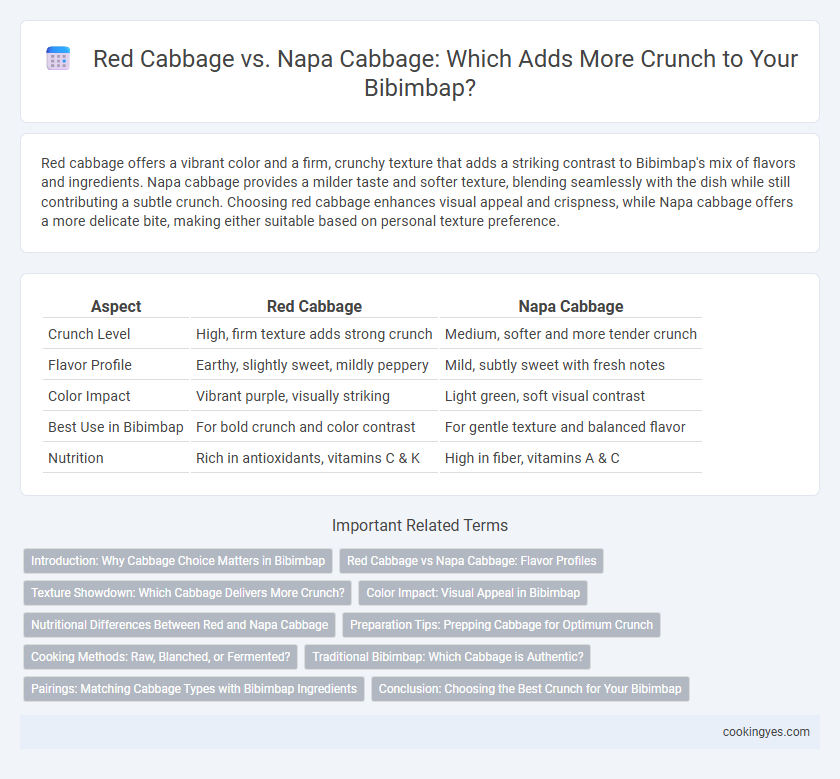 Red Cabbage vs. Napa Cabbage: Which Adds More Crunch to Your Bibimbap?

Red cabbage offers a vibrant color and a firm, crunchy texture that adds a striking contrast to Bibimbap's mix of flavors and ingredients. Napa cabbage provides a milder taste and softer texture, blending seamlessly with the dish while still contributing a subtle crunch. Choosing red cabbage enhances visual appeal and crispness, while Napa cabbage offers a more delicate bite, making either suitable based on personal texture preference.

| Aspect | Red Cabbage | Napa Cabbage |
|---|---|---|
| Crunch Level | High, firm texture adds strong crunch | Medium, softer and more tender crunch |
| Flavor Profile | Earthy, slightly sweet, mildly peppery | Mild, subtly sweet with fresh notes |
| Color Impact | Vibrant purple, visually striking | Light green, soft visual contrast |
| Best Use in Bibimbap | For bold crunch and color contrast | For gentle texture and balanced flavor |
| Nutrition | Rich in antioxidants, vitamins C & K | High in fiber, vitamins A & C |

Important Related Terms

Introduction: Why Cabbage Choice Matters in Bibimbap
Red Cabbage vs Napa Cabbage: Flavor Profiles
Texture Showdown: Which Cabbage Delivers More Crunch?
Color Impact: Visual Appeal in Bibimbap
Nutritional Differences Between Red and Napa Cabbage
Preparation Tips: Prepping Cabbage for Optimum Crunch
Cooking Methods: Raw, Blanched, or Fermented?
Traditional Bibimbap: Which Cabbage is Authentic?
Pairings: Matching Cabbage Types with Bibimbap Ingredients
Conclusion: Choosing the Best Crunch for Your Bibimbap

cookingyes.com