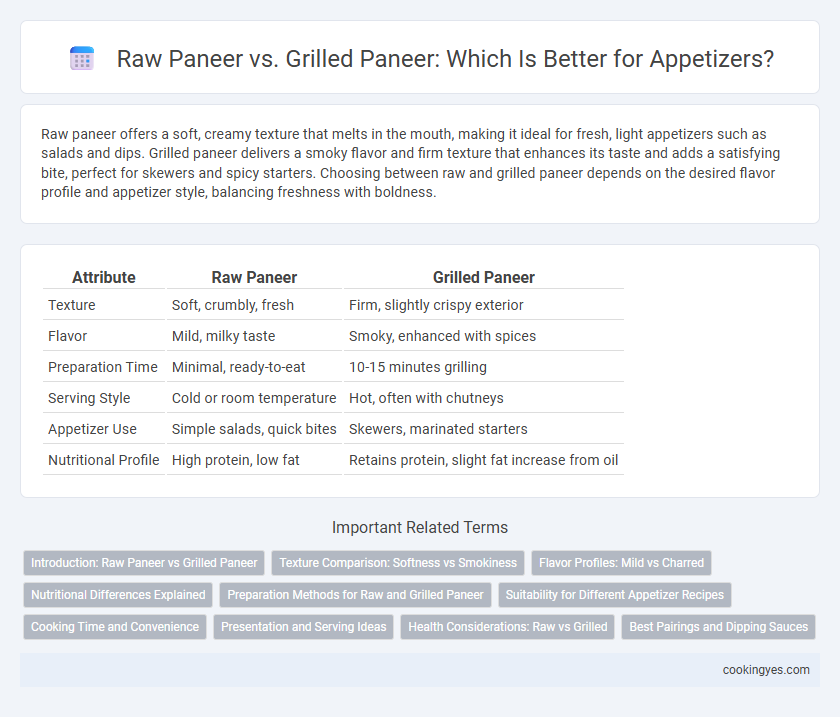 Raw Paneer vs. Grilled Paneer: Which Is Better for Appetizers?

Raw paneer offers a soft, creamy texture that melts in the mouth, making it ideal for fresh, light appetizers such as salads and dips. Grilled paneer delivers a smoky flavor and firm texture that enhances its taste and adds a satisfying bite, perfect for skewers and spicy starters. Choosing between raw and grilled paneer depends on the desired flavor profile and appetizer style, balancing freshness with boldness.

| Attribute | Raw Paneer | Grilled Paneer |
|---|---|---|
| Texture | Soft, crumbly, fresh | Firm, slightly crispy exterior |
| Flavor | Mild, milky taste | Smoky, enhanced with spices |
| Preparation Time | Minimal, ready-to-eat | 10-15 minutes grilling |
| Serving Style | Cold or room temperature | Hot, often with chutneys |
| Appetizer Use | Simple salads, quick bites | Skewers, marinated starters |
| Nutritional Profile | High protein, low fat | Retains protein, slight fat increase from oil |

Important Related Terms

Introduction: Raw Paneer vs Grilled Paneer
Texture Comparison: Softness vs Smokiness
Flavor Profiles: Mild vs Charred
Nutritional Differences Explained
Preparation Methods for Raw and Grilled Paneer
Suitability for Different Appetizer Recipes
Cooking Time and Convenience
Presentation and Serving Ideas
Health Considerations: Raw vs Grilled
Best Pairings and Dipping Sauces

cookingyes.com