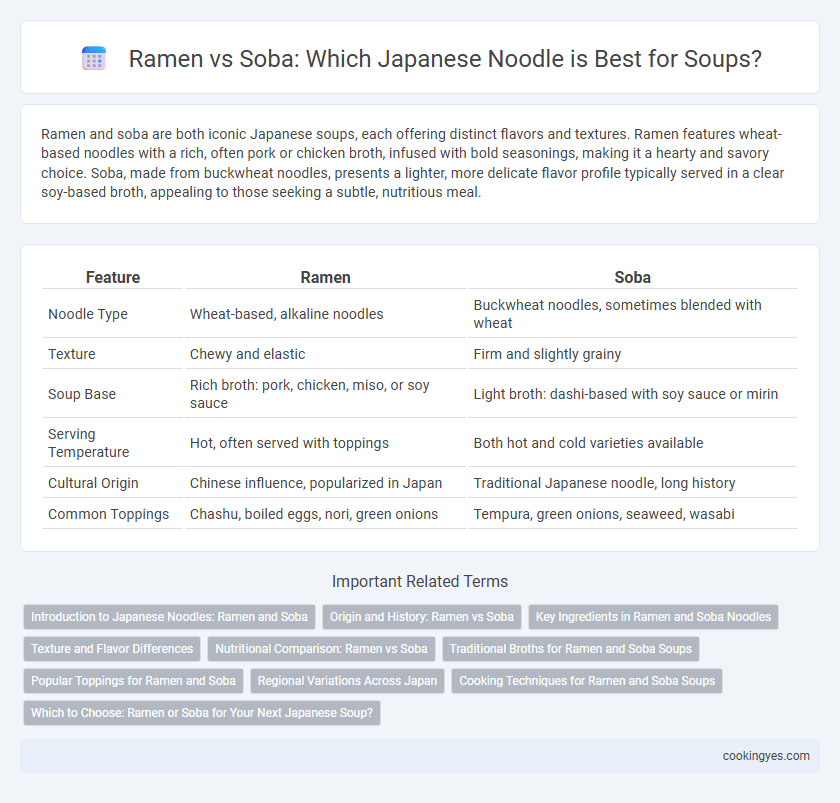 Ramen vs Soba: Which Japanese Noodle is Best for Soups?

Ramen and soba are both iconic Japanese soups, each offering distinct flavors and textures. Ramen features wheat-based noodles with a rich, often pork or chicken broth, infused with bold seasonings, making it a hearty and savory choice. Soba, made from buckwheat noodles, presents a lighter, more delicate flavor profile typically served in a clear soy-based broth, appealing to those seeking a subtle, nutritious meal.

| Feature | Ramen | Soba |
|---|---|---|
| Noodle Type | Wheat-based, alkaline noodles | Buckwheat noodles, sometimes blended with wheat |
| Texture | Chewy and elastic | Firm and slightly grainy |
| Soup Base | Rich broth: pork, chicken, miso, or soy sauce | Light broth: dashi-based with soy sauce or mirin |
| Serving Temperature | Hot, often served with toppings | Both hot and cold varieties available |
| Cultural Origin | Chinese influence, popularized in Japan | Traditional Japanese noodle, long history |
| Common Toppings | Chashu, boiled eggs, nori, green onions | Tempura, green onions, seaweed, wasabi |

Important Related Terms

Introduction to Japanese Noodles: Ramen and Soba
Origin and History: Ramen vs Soba
Key Ingredients in Ramen and Soba Noodles
Texture and Flavor Differences
Nutritional Comparison: Ramen vs Soba
Traditional Broths for Ramen and Soba Soups
Popular Toppings for Ramen and Soba
Regional Variations Across Japan
Cooking Techniques for Ramen and Soba Soups
Which to Choose: Ramen or Soba for Your Next Japanese Soup?

cookingyes.com