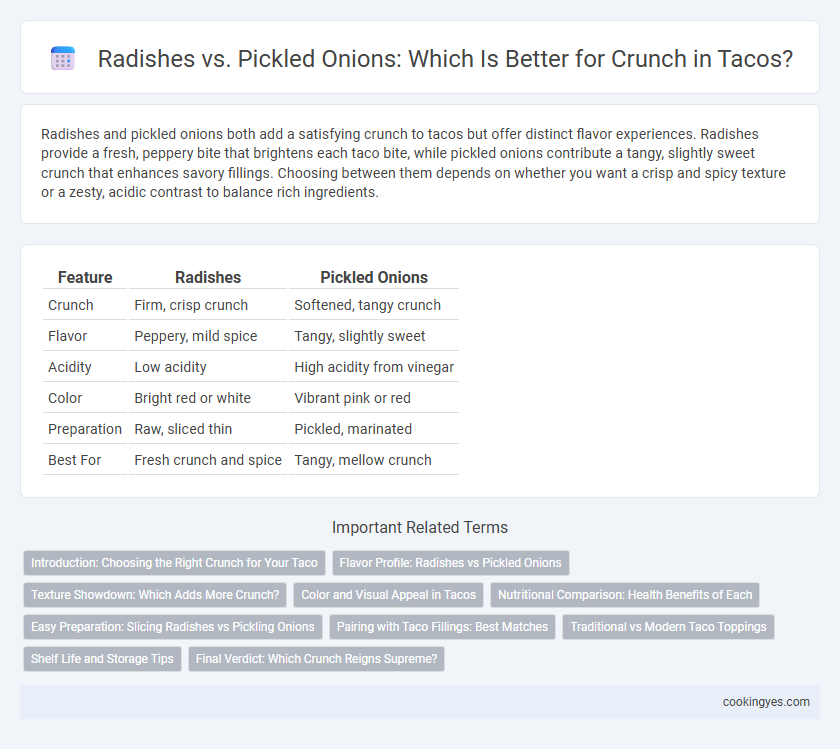 Radishes vs. Pickled Onions: Which Is Better for Crunch in Tacos?

Radishes and pickled onions both add a satisfying crunch to tacos but offer distinct flavor experiences. Radishes provide a fresh, peppery bite that brightens each taco bite, while pickled onions contribute a tangy, slightly sweet crunch that enhances savory fillings. Choosing between them depends on whether you want a crisp and spicy texture or a zesty, acidic contrast to balance rich ingredients.

| Feature | Radishes | Pickled Onions |
|---|---|---|
| Crunch | Firm, crisp crunch | Softened, tangy crunch |
| Flavor | Peppery, mild spice | Tangy, slightly sweet |
| Acidity | Low acidity | High acidity from vinegar |
| Color | Bright red or white | Vibrant pink or red |
| Preparation | Raw, sliced thin | Pickled, marinated |
| Best For | Fresh crunch and spice | Tangy, mellow crunch |

Important Related Terms

Introduction: Choosing the Right Crunch for Your Taco

Flavor Profile: Radishes vs Pickled Onions

Texture Showdown: Which Adds More Crunch?

Color and Visual Appeal in Tacos

Nutritional Comparison: Health Benefits of Each

Easy Preparation: Slicing Radishes vs Pickling Onions

Pairing with Taco Fillings: Best Matches

Traditional vs Modern Taco Toppings

Shelf Life and Storage Tips

Final Verdict: Which Crunch Reigns Supreme?

cookingyes.com