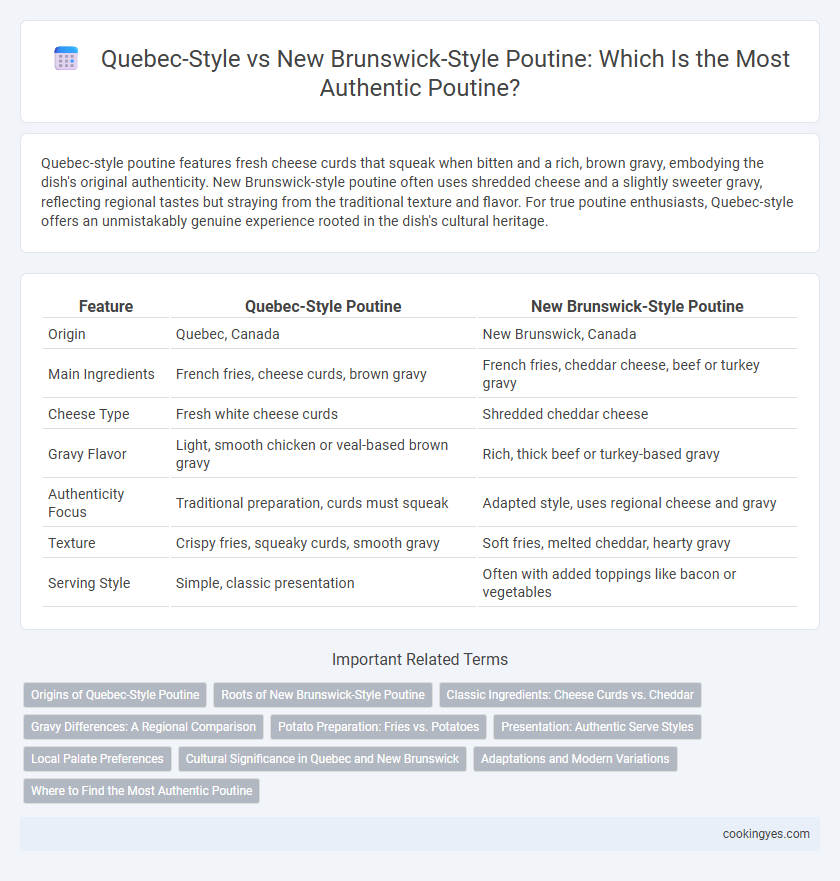 Quebec-Style vs New Brunswick-Style Poutine: Which Is the Most Authentic Poutine?

Quebec-style poutine features fresh cheese curds that squeak when bitten and a rich, brown gravy, embodying the dish's original authenticity. New Brunswick-style poutine often uses shredded cheese and a slightly sweeter gravy, reflecting regional tastes but straying from the traditional texture and flavor. For true poutine enthusiasts, Quebec-style offers an unmistakably genuine experience rooted in the dish's cultural heritage.

| Feature | Quebec-Style Poutine | New Brunswick-Style Poutine |
|---|---|---|
| Origin | Quebec, Canada | New Brunswick, Canada |
| Main Ingredients | French fries, cheese curds, brown gravy | French fries, cheddar cheese, beef or turkey gravy |
| Cheese Type | Fresh white cheese curds | Shredded cheddar cheese |
| Gravy Flavor | Light, smooth chicken or veal-based brown gravy | Rich, thick beef or turkey-based gravy |
| Authenticity Focus | Traditional preparation, curds must squeak | Adapted style, uses regional cheese and gravy |
| Texture | Crispy fries, squeaky curds, smooth gravy | Soft fries, melted cheddar, hearty gravy |
| Serving Style | Simple, classic presentation | Often with added toppings like bacon or vegetables |

Important Related Terms

Origins of Quebec-Style Poutine
Roots of New Brunswick-Style Poutine
Classic Ingredients: Cheese Curds vs. Cheddar
Gravy Differences: A Regional Comparison
Potato Preparation: Fries vs. Potatoes
Presentation: Authentic Serve Styles
Local Palate Preferences
Cultural Significance in Quebec and New Brunswick
Adaptations and Modern Variations
Where to Find the Most Authentic Poutine

cookingyes.com