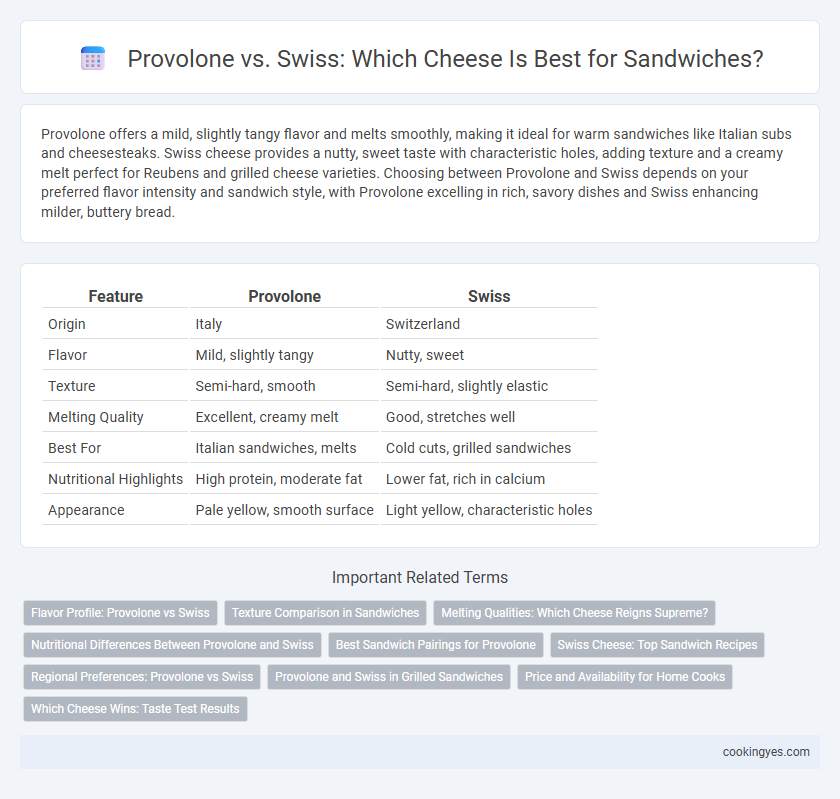 Provolone vs. Swiss: Which Cheese Is Best for Sandwiches?

Provolone offers a mild, slightly tangy flavor and melts smoothly, making it ideal for warm sandwiches like Italian subs and cheesesteaks. Swiss cheese provides a nutty, sweet taste with characteristic holes, adding texture and a creamy melt perfect for Reubens and grilled cheese varieties. Choosing between Provolone and Swiss depends on your preferred flavor intensity and sandwich style, with Provolone excelling in rich, savory dishes and Swiss enhancing milder, buttery bread.

| Feature | Provolone | Swiss |
|---|---|---|
| Origin | Italy | Switzerland |
| Flavor | Mild, slightly tangy | Nutty, sweet |
| Texture | Semi-hard, smooth | Semi-hard, slightly elastic |
| Melting Quality | Excellent, creamy melt | Good, stretches well |
| Best For | Italian sandwiches, melts | Cold cuts, grilled sandwiches |
| Nutritional Highlights | High protein, moderate fat | Lower fat, rich in calcium |
| Appearance | Pale yellow, smooth surface | Light yellow, characteristic holes |

Important Related Terms

Flavor Profile: Provolone vs Swiss
Texture Comparison in Sandwiches
Melting Qualities: Which Cheese Reigns Supreme?
Nutritional Differences Between Provolone and Swiss
Best Sandwich Pairings for Provolone
Swiss Cheese: Top Sandwich Recipes
Regional Preferences: Provolone vs Swiss
Provolone and Swiss in Grilled Sandwiches
Price and Availability for Home Cooks
Which Cheese Wins: Taste Test Results

cookingyes.com