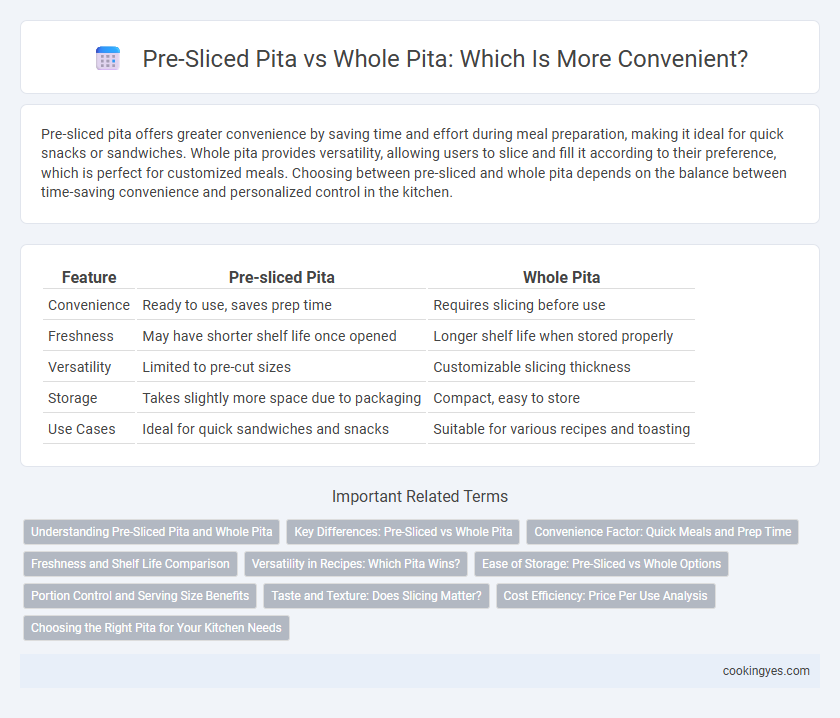 Pre-Sliced Pita vs Whole Pita: Which Is More Convenient?

Pre-sliced pita offers greater convenience by saving time and effort during meal preparation, making it ideal for quick snacks or sandwiches. Whole pita provides versatility, allowing users to slice and fill it according to their preference, which is perfect for customized meals. Choosing between pre-sliced and whole pita depends on the balance between time-saving convenience and personalized control in the kitchen.

| Feature | Pre-sliced Pita | Whole Pita |
|---|---|---|
| Convenience | Ready to use, saves prep time | Requires slicing before use |
| Freshness | May have shorter shelf life once opened | Longer shelf life when stored properly |
| Versatility | Limited to pre-cut sizes | Customizable slicing thickness |
| Storage | Takes slightly more space due to packaging | Compact, easy to store |
| Use Cases | Ideal for quick sandwiches and snacks | Suitable for various recipes and toasting |

Important Related Terms

Understanding Pre-Sliced Pita and Whole Pita
Key Differences: Pre-Sliced vs Whole Pita
Convenience Factor: Quick Meals and Prep Time
Freshness and Shelf Life Comparison
Versatility in Recipes: Which Pita Wins?
Ease of Storage: Pre-Sliced vs Whole Options
Portion Control and Serving Size Benefits
Taste and Texture: Does Slicing Matter?
Cost Efficiency: Price Per Use Analysis
Choosing the Right Pita for Your Kitchen Needs

cookingyes.com