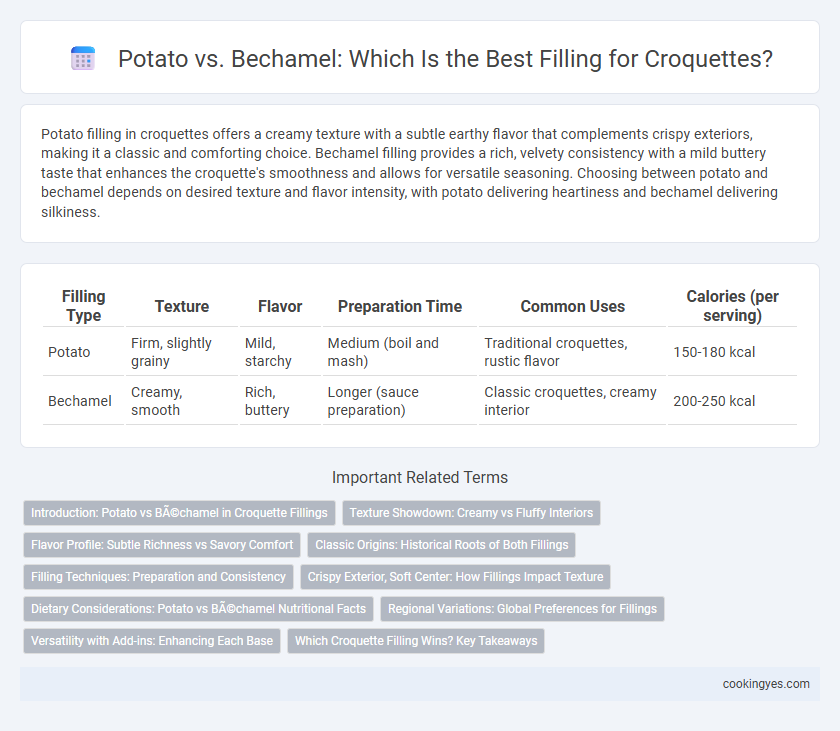 Potato vs. Bechamel: Which Is the Best Filling for Croquettes?

Potato filling in croquettes offers a creamy texture with a subtle earthy flavor that complements crispy exteriors, making it a classic and comforting choice. Bechamel filling provides a rich, velvety consistency with a mild buttery taste that enhances the croquette's smoothness and allows for versatile seasoning. Choosing between potato and bechamel depends on desired texture and flavor intensity, with potato delivering heartiness and bechamel delivering silkiness.

| Filling Type | Texture | Flavor | Preparation Time | Common Uses | Calories (per serving) |
|---|---|---|---|---|---|
| Potato | Firm, slightly grainy | Mild, starchy | Medium (boil and mash) | Traditional croquettes, rustic flavor | 150-180 kcal |
| Bechamel | Creamy, smooth | Rich, buttery | Longer (sauce preparation) | Classic croquettes, creamy interior | 200-250 kcal |

Important Related Terms

Introduction: Potato vs BÃ©chamel in Croquette Fillings
Texture Showdown: Creamy vs Fluffy Interiors
Flavor Profile: Subtle Richness vs Savory Comfort
Classic Origins: Historical Roots of Both Fillings
Filling Techniques: Preparation and Consistency
Crispy Exterior, Soft Center: How Fillings Impact Texture
Dietary Considerations: Potato vs BÃ©chamel Nutritional Facts
Regional Variations: Global Preferences for Fillings
Versatility with Add-ins: Enhancing Each Base
Which Croquette Filling Wins? Key Takeaways

cookingyes.com