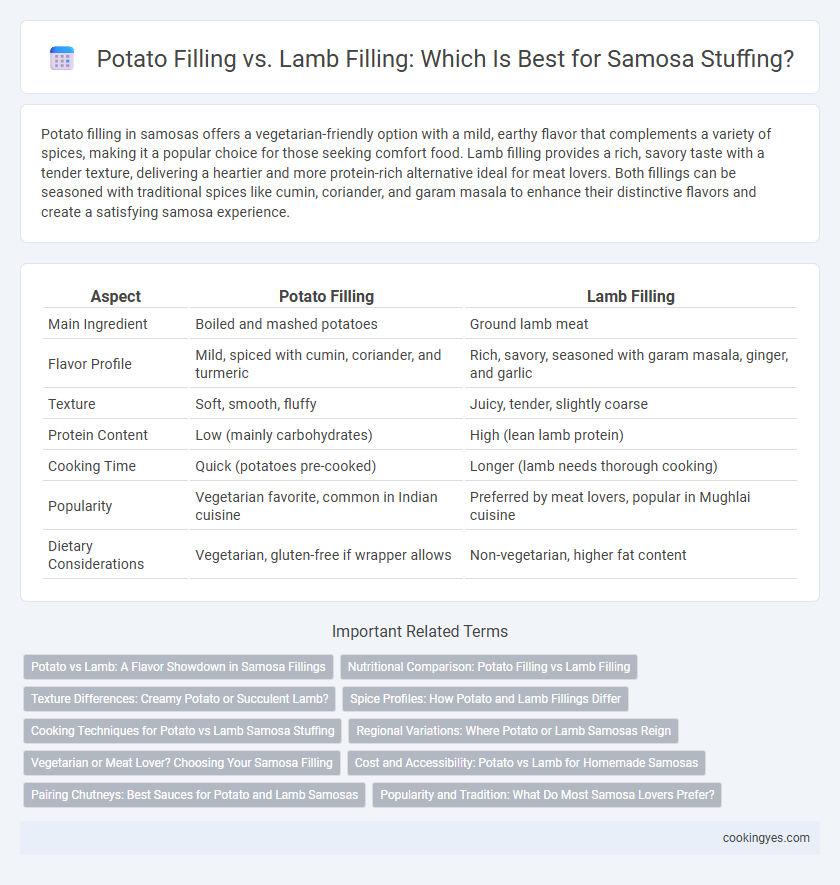 Potato Filling vs. Lamb Filling: Which Is Best for Samosa Stuffing?

Potato filling in samosas offers a vegetarian-friendly option with a mild, earthy flavor that complements a variety of spices, making it a popular choice for those seeking comfort food. Lamb filling provides a rich, savory taste with a tender texture, delivering a heartier and more protein-rich alternative ideal for meat lovers. Both fillings can be seasoned with traditional spices like cumin, coriander, and garam masala to enhance their distinctive flavors and create a satisfying samosa experience.

| Aspect | Potato Filling | Lamb Filling |
|---|---|---|
| Main Ingredient | Boiled and mashed potatoes | Ground lamb meat |
| Flavor Profile | Mild, spiced with cumin, coriander, and turmeric | Rich, savory, seasoned with garam masala, ginger, and garlic |
| Texture | Soft, smooth, fluffy | Juicy, tender, slightly coarse |
| Protein Content | Low (mainly carbohydrates) | High (lean lamb protein) |
| Cooking Time | Quick (potatoes pre-cooked) | Longer (lamb needs thorough cooking) |
| Popularity | Vegetarian favorite, common in Indian cuisine | Preferred by meat lovers, popular in Mughlai cuisine |
| Dietary Considerations | Vegetarian, gluten-free if wrapper allows | Non-vegetarian, higher fat content |

Important Related Terms

Potato vs Lamb: A Flavor Showdown in Samosa Fillings
Nutritional Comparison: Potato Filling vs Lamb Filling
Texture Differences: Creamy Potato or Succulent Lamb?
Spice Profiles: How Potato and Lamb Fillings Differ
Cooking Techniques for Potato vs Lamb Samosa Stuffing
Regional Variations: Where Potato or Lamb Samosas Reign
Vegetarian or Meat Lover? Choosing Your Samosa Filling
Cost and Accessibility: Potato vs Lamb for Homemade Samosas
Pairing Chutneys: Best Sauces for Potato and Lamb Samosas
Popularity and Tradition: What Do Most Samosa Lovers Prefer?

cookingyes.com