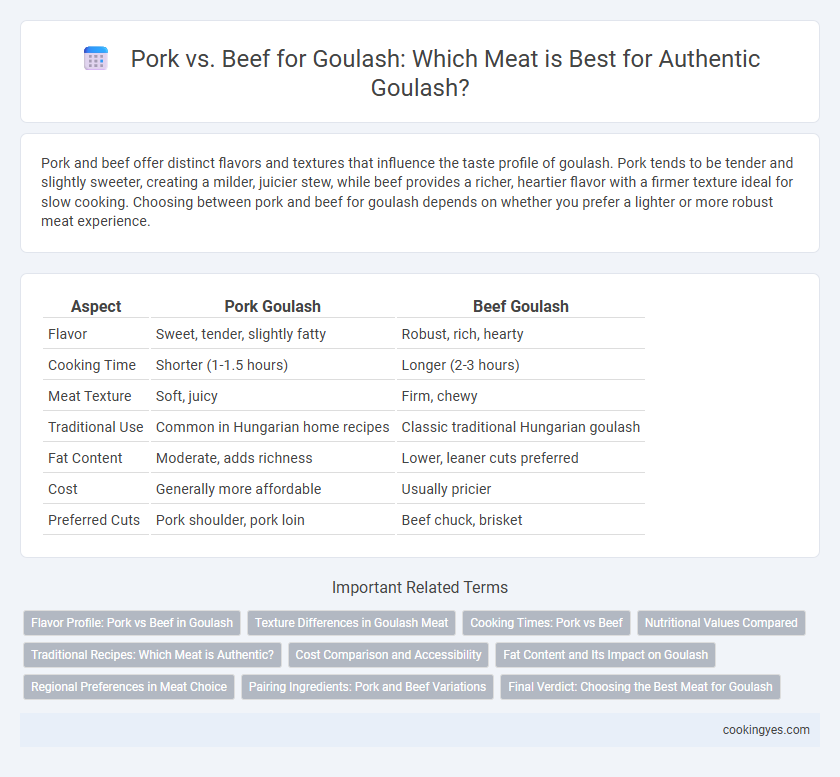 Pork vs. Beef for Goulash: Which Meat is Best for Authentic Goulash?

Pork and beef offer distinct flavors and textures that influence the taste profile of goulash. Pork tends to be tender and slightly sweeter, creating a milder, juicier stew, while beef provides a richer, heartier flavor with a firmer texture ideal for slow cooking. Choosing between pork and beef for goulash depends on whether you prefer a lighter or more robust meat experience.

| Aspect | Pork Goulash | Beef Goulash |
|---|---|---|
| Flavor | Sweet, tender, slightly fatty | Robust, rich, hearty |
| Cooking Time | Shorter (1-1.5 hours) | Longer (2-3 hours) |
| Meat Texture | Soft, juicy | Firm, chewy |
| Traditional Use | Common in Hungarian home recipes | Classic traditional Hungarian goulash |
| Fat Content | Moderate, adds richness | Lower, leaner cuts preferred |
| Cost | Generally more affordable | Usually pricier |
| Preferred Cuts | Pork shoulder, pork loin | Beef chuck, brisket |

Important Related Terms

Flavor Profile: Pork vs Beef in Goulash
Texture Differences in Goulash Meat
Cooking Times: Pork vs Beef
Nutritional Values Compared
Traditional Recipes: Which Meat is Authentic?
Cost Comparison and Accessibility
Fat Content and Its Impact on Goulash
Regional Preferences in Meat Choice
Pairing Ingredients: Pork and Beef Variations
Final Verdict: Choosing the Best Meat for Goulash

cookingyes.com