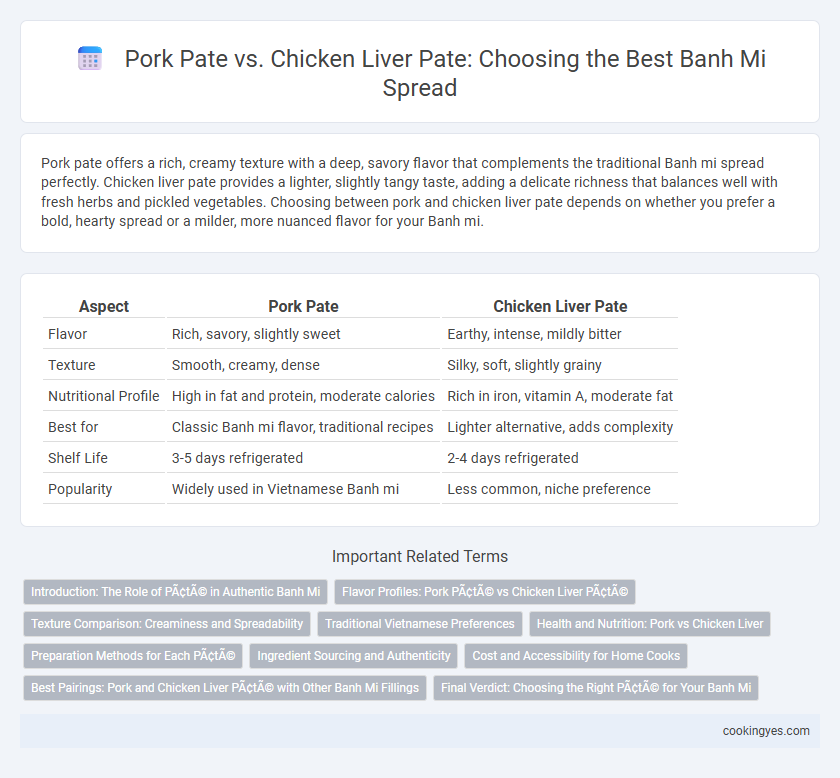 Pork Pate vs. Chicken Liver Pate: Choosing the Best Banh Mi Spread

Pork pate offers a rich, creamy texture with a deep, savory flavor that complements the traditional Banh mi spread perfectly. Chicken liver pate provides a lighter, slightly tangy taste, adding a delicate richness that balances well with fresh herbs and pickled vegetables. Choosing between pork and chicken liver pate depends on whether you prefer a bold, hearty spread or a milder, more nuanced flavor for your Banh mi.

| Aspect | Pork Pate | Chicken Liver Pate |
|---|---|---|
| Flavor | Rich, savory, slightly sweet | Earthy, intense, mildly bitter |
| Texture | Smooth, creamy, dense | Silky, soft, slightly grainy |
| Nutritional Profile | High in fat and protein, moderate calories | Rich in iron, vitamin A, moderate fat |
| Best for | Classic Banh mi flavor, traditional recipes | Lighter alternative, adds complexity |
| Shelf Life | 3-5 days refrigerated | 2-4 days refrigerated |
| Popularity | Widely used in Vietnamese Banh mi | Less common, niche preference |

Important Related Terms

Introduction: The Role of PÃ¢tÃ© in Authentic Banh Mi

Flavor Profiles: Pork PÃ¢tÃ© vs Chicken Liver PÃ¢tÃ©

Texture Comparison: Creaminess and Spreadability

Traditional Vietnamese Preferences

Health and Nutrition: Pork vs Chicken Liver

Preparation Methods for Each PÃ¢tÃ©

Ingredient Sourcing and Authenticity

Cost and Accessibility for Home Cooks

Best Pairings: Pork and Chicken Liver PÃ¢tÃ© with Other Banh Mi Fillings

Final Verdict: Choosing the Right PÃ¢tÃ© for Your Banh Mi

cookingyes.com