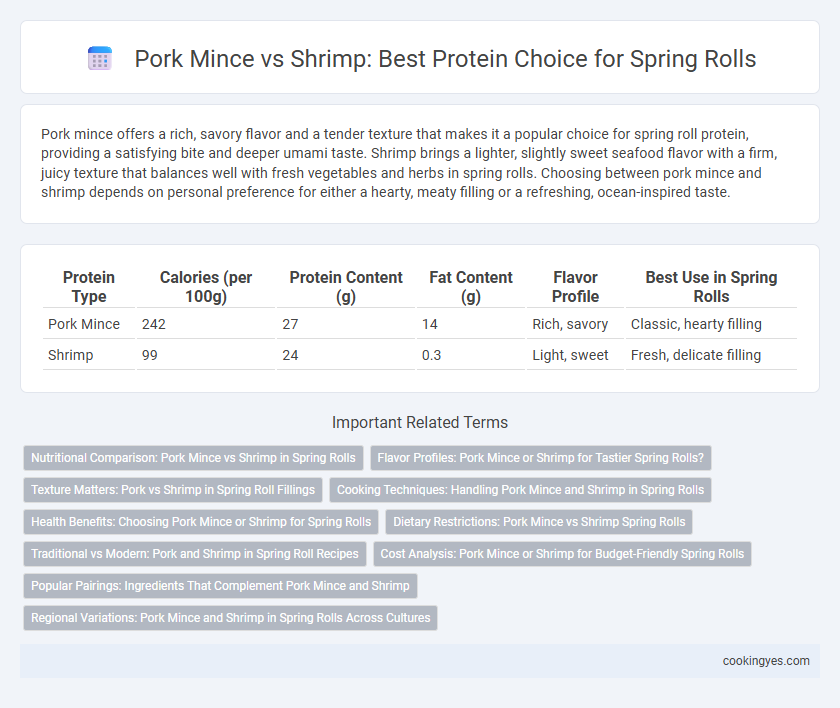 Pork Mince vs Shrimp: Best Protein Choice for Spring Rolls

Pork mince offers a rich, savory flavor and a tender texture that makes it a popular choice for spring roll protein, providing a satisfying bite and deeper umami taste. Shrimp brings a lighter, slightly sweet seafood flavor with a firm, juicy texture that balances well with fresh vegetables and herbs in spring rolls. Choosing between pork mince and shrimp depends on personal preference for either a hearty, meaty filling or a refreshing, ocean-inspired taste.

| Protein Type | Calories (per 100g) | Protein Content (g) | Fat Content (g) | Flavor Profile | Best Use in Spring Rolls |
|---|---|---|---|---|---|
| Pork Mince | 242 | 27 | 14 | Rich, savory | Classic, hearty filling |
| Shrimp | 99 | 24 | 0.3 | Light, sweet | Fresh, delicate filling |

Important Related Terms

Nutritional Comparison: Pork Mince vs Shrimp in Spring Rolls

Flavor Profiles: Pork Mince or Shrimp for Tastier Spring Rolls?

Texture Matters: Pork vs Shrimp in Spring Roll Fillings

Cooking Techniques: Handling Pork Mince and Shrimp in Spring Rolls

Health Benefits: Choosing Pork Mince or Shrimp for Spring Rolls

Dietary Restrictions: Pork Mince vs Shrimp Spring Rolls

Traditional vs Modern: Pork and Shrimp in Spring Roll Recipes

Cost Analysis: Pork Mince or Shrimp for Budget-Friendly Spring Rolls

Popular Pairings: Ingredients That Complement Pork Mince and Shrimp

Regional Variations: Pork Mince and Shrimp in Spring Rolls Across Cultures

cookingyes.com