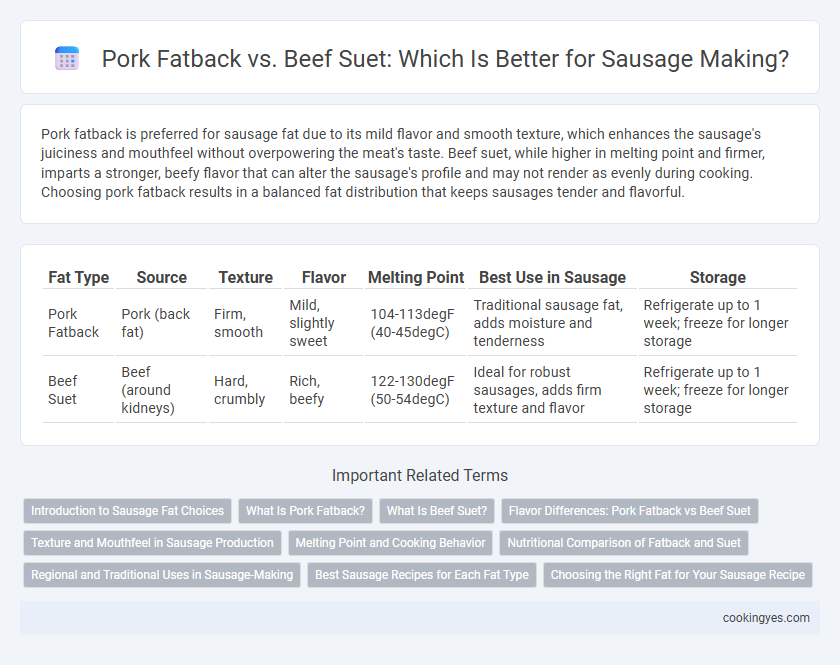 Pork Fatback vs. Beef Suet: Which Is Better for Sausage Making?

Pork fatback is preferred for sausage fat due to its mild flavor and smooth texture, which enhances the sausage's juiciness and mouthfeel without overpowering the meat's taste. Beef suet, while higher in melting point and firmer, imparts a stronger, beefy flavor that can alter the sausage's profile and may not render as evenly during cooking. Choosing pork fatback results in a balanced fat distribution that keeps sausages tender and flavorful.

| Fat Type | Source | Texture | Flavor | Melting Point | Best Use in Sausage | Storage |
|---|---|---|---|---|---|---|
| Pork Fatback | Pork (back fat) | Firm, smooth | Mild, slightly sweet | 104-113degF (40-45degC) | Traditional sausage fat, adds moisture and tenderness | Refrigerate up to 1 week; freeze for longer storage |
| Beef Suet | Beef (around kidneys) | Hard, crumbly | Rich, beefy | 122-130degF (50-54degC) | Ideal for robust sausages, adds firm texture and flavor | Refrigerate up to 1 week; freeze for longer storage |

Important Related Terms

Introduction to Sausage Fat Choices
What Is Pork Fatback?
What Is Beef Suet?
Flavor Differences: Pork Fatback vs Beef Suet
Texture and Mouthfeel in Sausage Production
Melting Point and Cooking Behavior
Nutritional Comparison of Fatback and Suet
Regional and Traditional Uses in Sausage-Making
Best Sausage Recipes for Each Fat Type
Choosing the Right Fat for Your Sausage Recipe

cookingyes.com