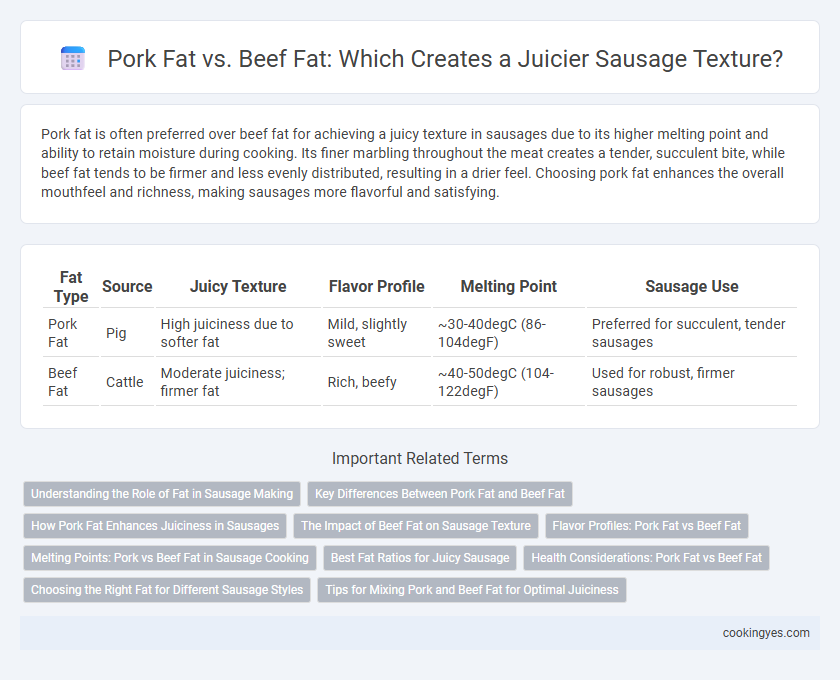 Pork Fat vs. Beef Fat: Which Creates a Juicier Sausage Texture?

Pork fat is often preferred over beef fat for achieving a juicy texture in sausages due to its higher melting point and ability to retain moisture during cooking. Its finer marbling throughout the meat creates a tender, succulent bite, while beef fat tends to be firmer and less evenly distributed, resulting in a drier feel. Choosing pork fat enhances the overall mouthfeel and richness, making sausages more flavorful and satisfying.

| Fat Type | Source | Juicy Texture | Flavor Profile | Melting Point | Sausage Use |
|---|---|---|---|---|---|
| Pork Fat | Pig | High juiciness due to softer fat | Mild, slightly sweet | ~30-40degC (86-104degF) | Preferred for succulent, tender sausages |
| Beef Fat | Cattle | Moderate juiciness; firmer fat | Rich, beefy | ~40-50degC (104-122degF) | Used for robust, firmer sausages |

Important Related Terms

Understanding the Role of Fat in Sausage Making
Key Differences Between Pork Fat and Beef Fat
How Pork Fat Enhances Juiciness in Sausages
The Impact of Beef Fat on Sausage Texture
Flavor Profiles: Pork Fat vs Beef Fat
Melting Points: Pork vs Beef Fat in Sausage Cooking
Best Fat Ratios for Juicy Sausage
Health Considerations: Pork Fat vs Beef Fat
Choosing the Right Fat for Different Sausage Styles
Tips for Mixing Pork and Beef Fat for Optimal Juiciness

cookingyes.com