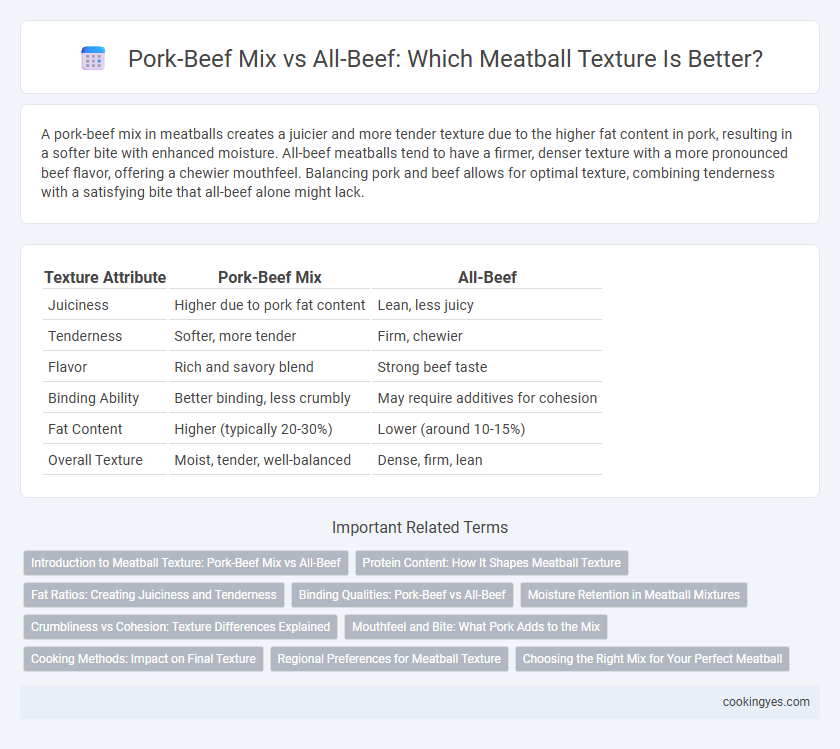 Pork-Beef Mix vs All-Beef: Which Meatball Texture Is Better?

A pork-beef mix in meatballs creates a juicier and more tender texture due to the higher fat content in pork, resulting in a softer bite with enhanced moisture. All-beef meatballs tend to have a firmer, denser texture with a more pronounced beef flavor, offering a chewier mouthfeel. Balancing pork and beef allows for optimal texture, combining tenderness with a satisfying bite that all-beef alone might lack.

| Texture Attribute | Pork-Beef Mix | All-Beef |
|---|---|---|
| Juiciness | Higher due to pork fat content | Lean, less juicy |
| Tenderness | Softer, more tender | Firm, chewier |
| Flavor | Rich and savory blend | Strong beef taste |
| Binding Ability | Better binding, less crumbly | May require additives for cohesion |
| Fat Content | Higher (typically 20-30%) | Lower (around 10-15%) |
| Overall Texture | Moist, tender, well-balanced | Dense, firm, lean |

Important Related Terms

Introduction to Meatball Texture: Pork-Beef Mix vs All-Beef
Protein Content: How It Shapes Meatball Texture
Fat Ratios: Creating Juiciness and Tenderness
Binding Qualities: Pork-Beef vs All-Beef
Moisture Retention in Meatball Mixtures
Crumbliness vs Cohesion: Texture Differences Explained
Mouthfeel and Bite: What Pork Adds to the Mix
Cooking Methods: Impact on Final Texture
Regional Preferences for Meatball Texture
Choosing the Right Mix for Your Perfect Meatball

cookingyes.com