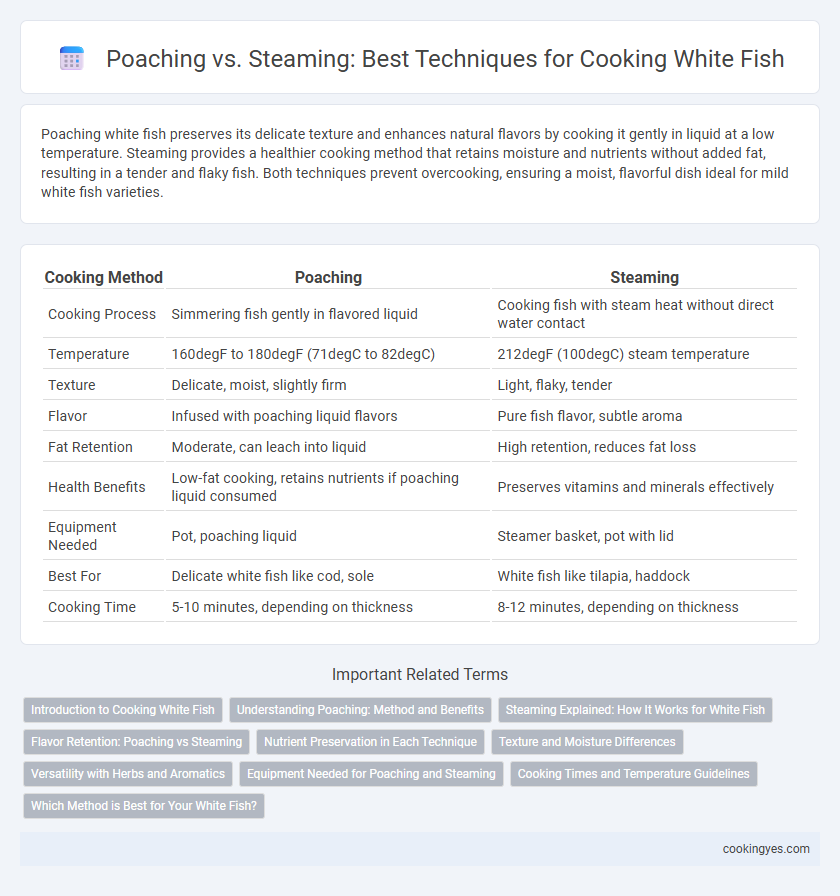 Poaching vs. Steaming: Best Techniques for Cooking White Fish

Poaching white fish preserves its delicate texture and enhances natural flavors by cooking it gently in liquid at a low temperature. Steaming provides a healthier cooking method that retains moisture and nutrients without added fat, resulting in a tender and flaky fish. Both techniques prevent overcooking, ensuring a moist, flavorful dish ideal for mild white fish varieties.

| Cooking Method | Poaching | Steaming |
|---|---|---|
| Cooking Process | Simmering fish gently in flavored liquid | Cooking fish with steam heat without direct water contact |
| Temperature | 160degF to 180degF (71degC to 82degC) | 212degF (100degC) steam temperature |
| Texture | Delicate, moist, slightly firm | Light, flaky, tender |
| Flavor | Infused with poaching liquid flavors | Pure fish flavor, subtle aroma |
| Fat Retention | Moderate, can leach into liquid | High retention, reduces fat loss |
| Health Benefits | Low-fat cooking, retains nutrients if poaching liquid consumed | Preserves vitamins and minerals effectively |
| Equipment Needed | Pot, poaching liquid | Steamer basket, pot with lid |
| Best For | Delicate white fish like cod, sole | White fish like tilapia, haddock |
| Cooking Time | 5-10 minutes, depending on thickness | 8-12 minutes, depending on thickness |

Important Related Terms

Introduction to Cooking White Fish
Understanding Poaching: Method and Benefits
Steaming Explained: How It Works for White Fish
Flavor Retention: Poaching vs Steaming
Nutrient Preservation in Each Technique
Texture and Moisture Differences
Versatility with Herbs and Aromatics
Equipment Needed for Poaching and Steaming
Cooking Times and Temperature Guidelines
Which Method is Best for Your White Fish?

cookingyes.com