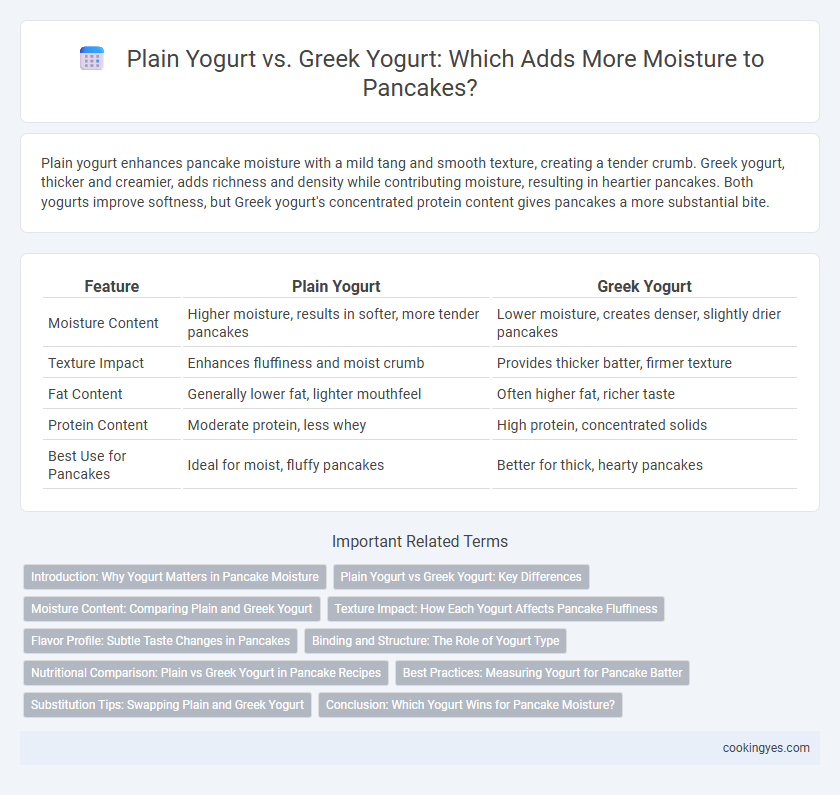 Plain Yogurt vs. Greek Yogurt: Which Adds More Moisture to Pancakes?

Plain yogurt enhances pancake moisture with a mild tang and smooth texture, creating a tender crumb. Greek yogurt, thicker and creamier, adds richness and density while contributing moisture, resulting in heartier pancakes. Both yogurts improve softness, but Greek yogurt's concentrated protein content gives pancakes a more substantial bite.

| Feature | Plain Yogurt | Greek Yogurt |
|---|---|---|
| Moisture Content | Higher moisture, results in softer, more tender pancakes | Lower moisture, creates denser, slightly drier pancakes |
| Texture Impact | Enhances fluffiness and moist crumb | Provides thicker batter, firmer texture |
| Fat Content | Generally lower fat, lighter mouthfeel | Often higher fat, richer taste |
| Protein Content | Moderate protein, less whey | High protein, concentrated solids |
| Best Use for Pancakes | Ideal for moist, fluffy pancakes | Better for thick, hearty pancakes |

Important Related Terms

Introduction: Why Yogurt Matters in Pancake Moisture
Plain Yogurt vs Greek Yogurt: Key Differences
Moisture Content: Comparing Plain and Greek Yogurt
Texture Impact: How Each Yogurt Affects Pancake Fluffiness
Flavor Profile: Subtle Taste Changes in Pancakes
Binding and Structure: The Role of Yogurt Type
Nutritional Comparison: Plain vs Greek Yogurt in Pancake Recipes
Best Practices: Measuring Yogurt for Pancake Batter
Substitution Tips: Swapping Plain and Greek Yogurt
Conclusion: Which Yogurt Wins for Pancake Moisture?

cookingyes.com