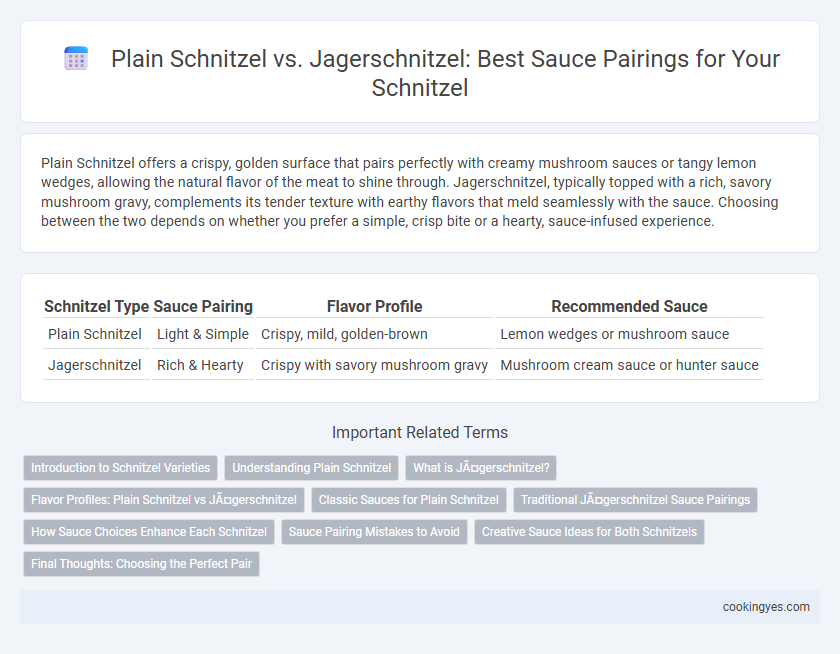 Plain Schnitzel vs. Jagerschnitzel: Best Sauce Pairings for Your Schnitzel

Plain Schnitzel offers a crispy, golden surface that pairs perfectly with creamy mushroom sauces or tangy lemon wedges, allowing the natural flavor of the meat to shine through. Jagerschnitzel, typically topped with a rich, savory mushroom gravy, complements its tender texture with earthy flavors that meld seamlessly with the sauce. Choosing between the two depends on whether you prefer a simple, crisp bite or a hearty, sauce-infused experience.

| Schnitzel Type | Sauce Pairing | Flavor Profile | Recommended Sauce |
|---|---|---|---|
| Plain Schnitzel | Light & Simple | Crispy, mild, golden-brown | Lemon wedges or mushroom sauce |
| Jagerschnitzel | Rich & Hearty | Crispy with savory mushroom gravy | Mushroom cream sauce or hunter sauce |

Important Related Terms

Introduction to Schnitzel Varieties
Understanding Plain Schnitzel
What is JÃ¤gerschnitzel?
Flavor Profiles: Plain Schnitzel vs JÃ¤gerschnitzel
Classic Sauces for Plain Schnitzel
Traditional JÃ¤gerschnitzel Sauce Pairings
How Sauce Choices Enhance Each Schnitzel
Sauce Pairing Mistakes to Avoid
Creative Sauce Ideas for Both Schnitzels
Final Thoughts: Choosing the Perfect Pair

cookingyes.com