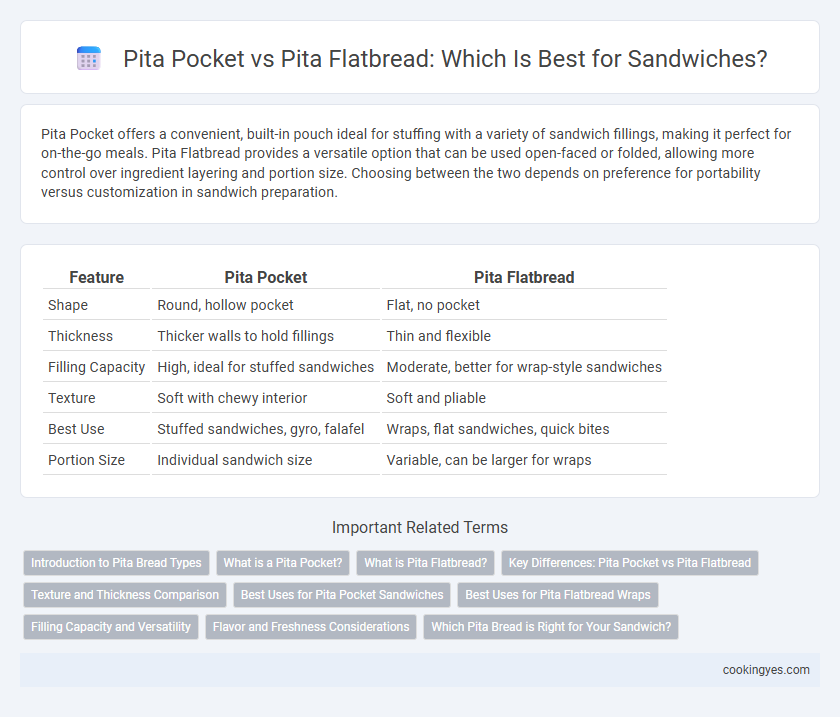 Pita Pocket vs Pita Flatbread: Which Is Best for Sandwiches?

Pita Pocket offers a convenient, built-in pouch ideal for stuffing with a variety of sandwich fillings, making it perfect for on-the-go meals. Pita Flatbread provides a versatile option that can be used open-faced or folded, allowing more control over ingredient layering and portion size. Choosing between the two depends on preference for portability versus customization in sandwich preparation.

| Feature | Pita Pocket | Pita Flatbread |
|---|---|---|
| Shape | Round, hollow pocket | Flat, no pocket |
| Thickness | Thicker walls to hold fillings | Thin and flexible |
| Filling Capacity | High, ideal for stuffed sandwiches | Moderate, better for wrap-style sandwiches |
| Texture | Soft with chewy interior | Soft and pliable |
| Best Use | Stuffed sandwiches, gyro, falafel | Wraps, flat sandwiches, quick bites |
| Portion Size | Individual sandwich size | Variable, can be larger for wraps |

Important Related Terms

Introduction to Pita Bread Types
What is a Pita Pocket?
What is Pita Flatbread?
Key Differences: Pita Pocket vs Pita Flatbread
Texture and Thickness Comparison
Best Uses for Pita Pocket Sandwiches
Best Uses for Pita Flatbread Wraps
Filling Capacity and Versatility
Flavor and Freshness Considerations
Which Pita Bread is Right for Your Sandwich?

cookingyes.com