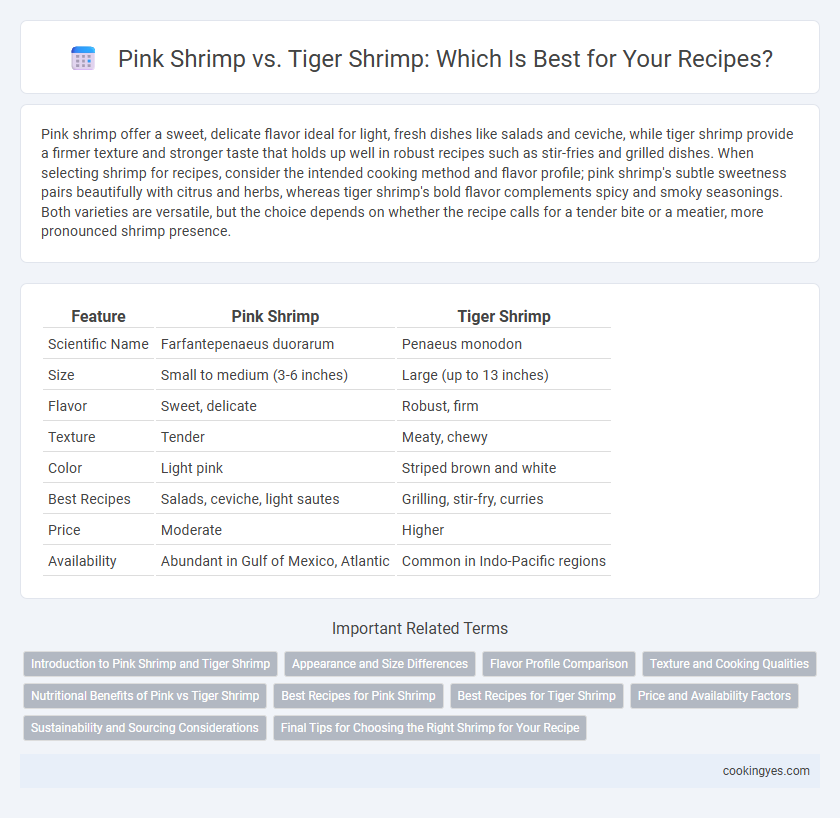 Pink Shrimp vs. Tiger Shrimp: Which Is Best for Your Recipes?

Pink shrimp offer a sweet, delicate flavor ideal for light, fresh dishes like salads and ceviche, while tiger shrimp provide a firmer texture and stronger taste that holds up well in robust recipes such as stir-fries and grilled dishes. When selecting shrimp for recipes, consider the intended cooking method and flavor profile; pink shrimp's subtle sweetness pairs beautifully with citrus and herbs, whereas tiger shrimp's bold flavor complements spicy and smoky seasonings. Both varieties are versatile, but the choice depends on whether the recipe calls for a tender bite or a meatier, more pronounced shrimp presence.

| Feature | Pink Shrimp | Tiger Shrimp |
|---|---|---|
| Scientific Name | Farfantepenaeus duorarum | Penaeus monodon |
| Size | Small to medium (3-6 inches) | Large (up to 13 inches) |
| Flavor | Sweet, delicate | Robust, firm |
| Texture | Tender | Meaty, chewy |
| Color | Light pink | Striped brown and white |
| Best Recipes | Salads, ceviche, light sautes | Grilling, stir-fry, curries |
| Price | Moderate | Higher |
| Availability | Abundant in Gulf of Mexico, Atlantic | Common in Indo-Pacific regions |

Important Related Terms

Introduction to Pink Shrimp and Tiger Shrimp
Appearance and Size Differences
Flavor Profile Comparison
Texture and Cooking Qualities
Nutritional Benefits of Pink vs Tiger Shrimp
Best Recipes for Pink Shrimp
Best Recipes for Tiger Shrimp
Price and Availability Factors
Sustainability and Sourcing Considerations
Final Tips for Choosing the Right Shrimp for Your Recipe

cookingyes.com